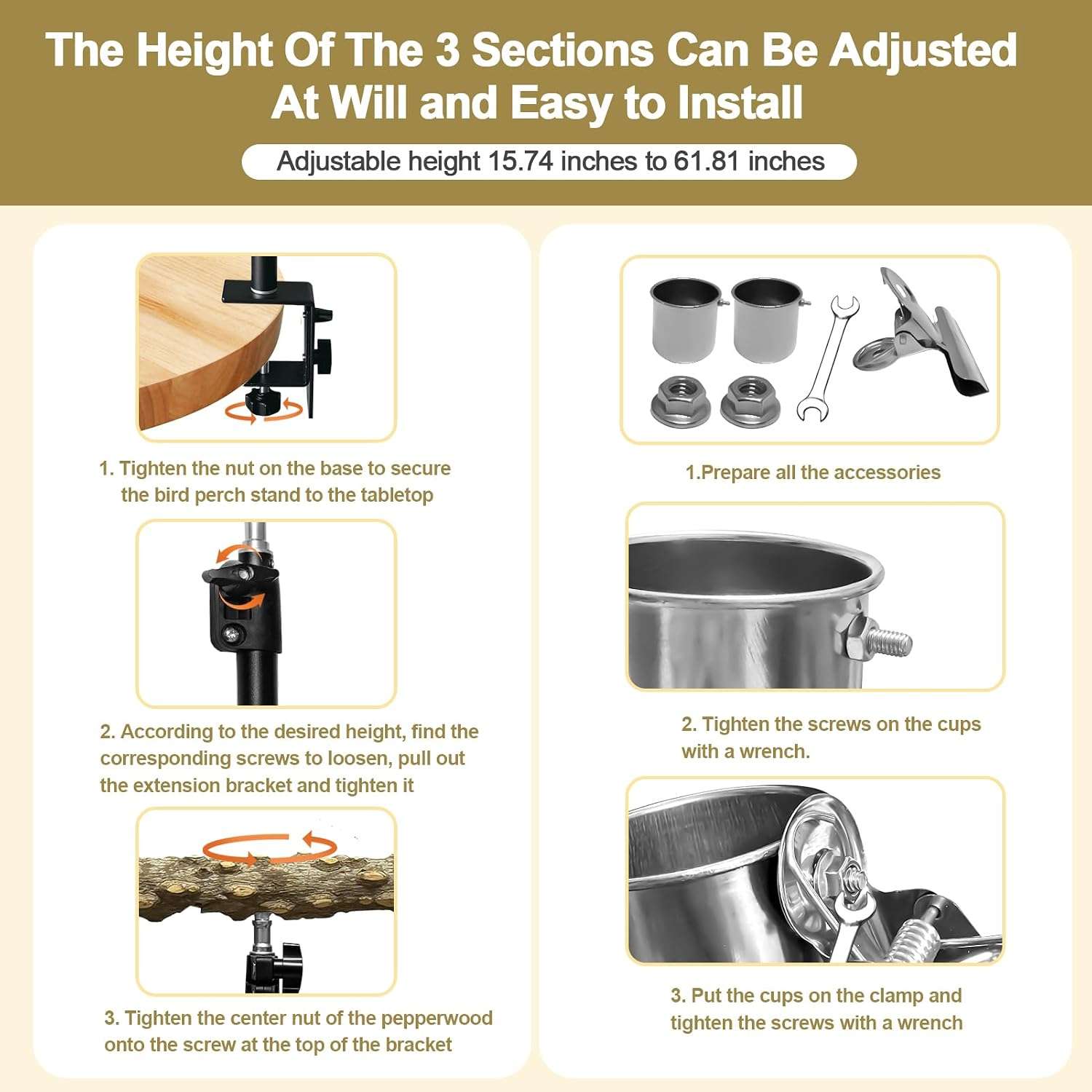 The Height Of The 3 Sections Can Be Adjusted At Will and Easy to Install

Adjustable height 15.74 inches to 61.81 inches

1. Tighten the nut on the base to secure the bird perch stand to the tabletop

2. According to the desired height, find the corresponding screws to loosen, pull out the extension bracket and tighten it

3. Tighten the center nut of the pepperwood onto the screw at the top of the bracket

1.Prepare all the accessories

2. Tighten the screws on the cups with a wrench.

3. Put the cups on the clamp and tighten the screws with a wrench