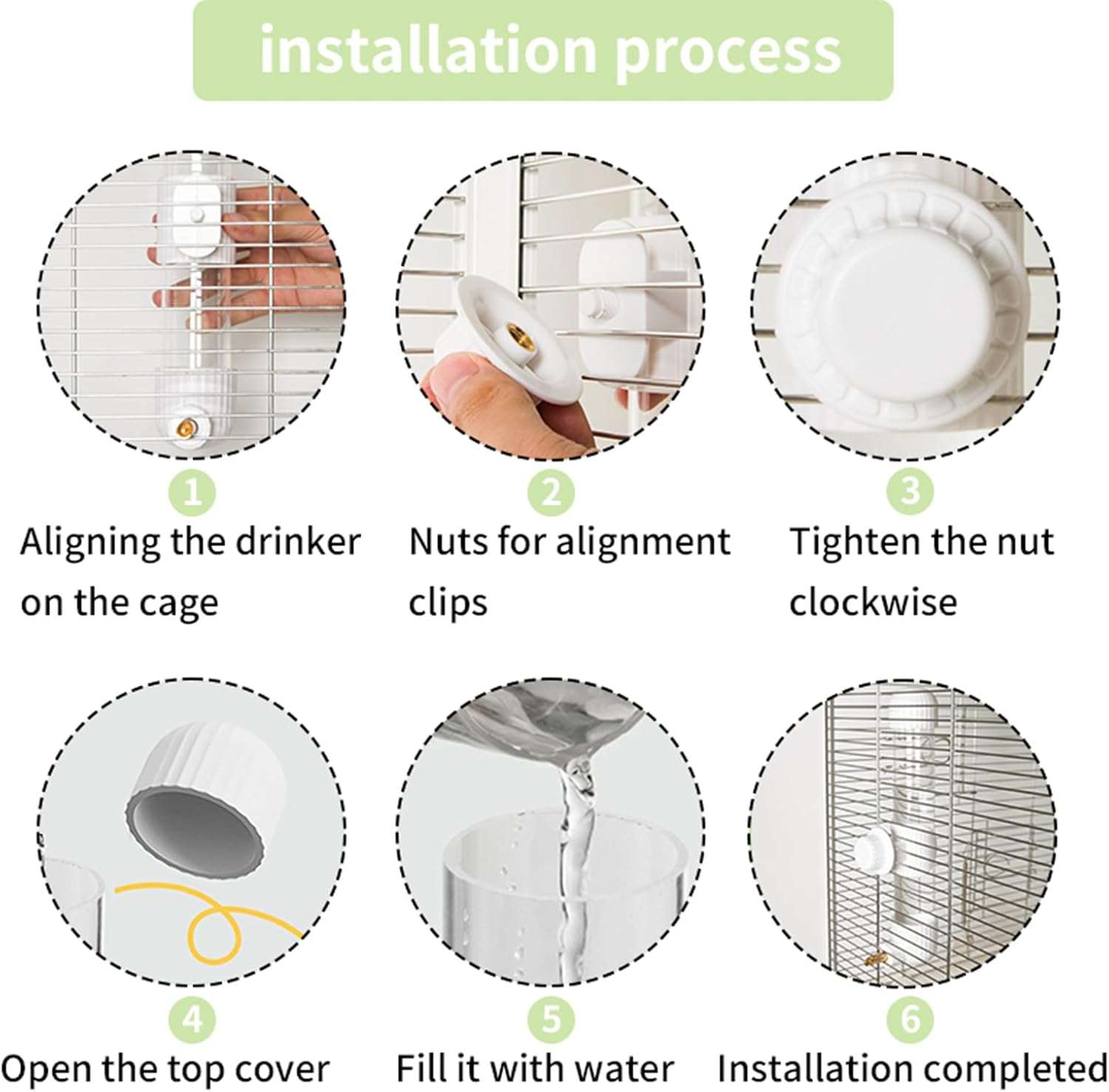 installation process

1
Aligning the drinker on the cage

2
Nuts for alignment clips

3
Tighten the nut clockwise

4
Open the top cover

5
Fill it with water

6
Installation completed