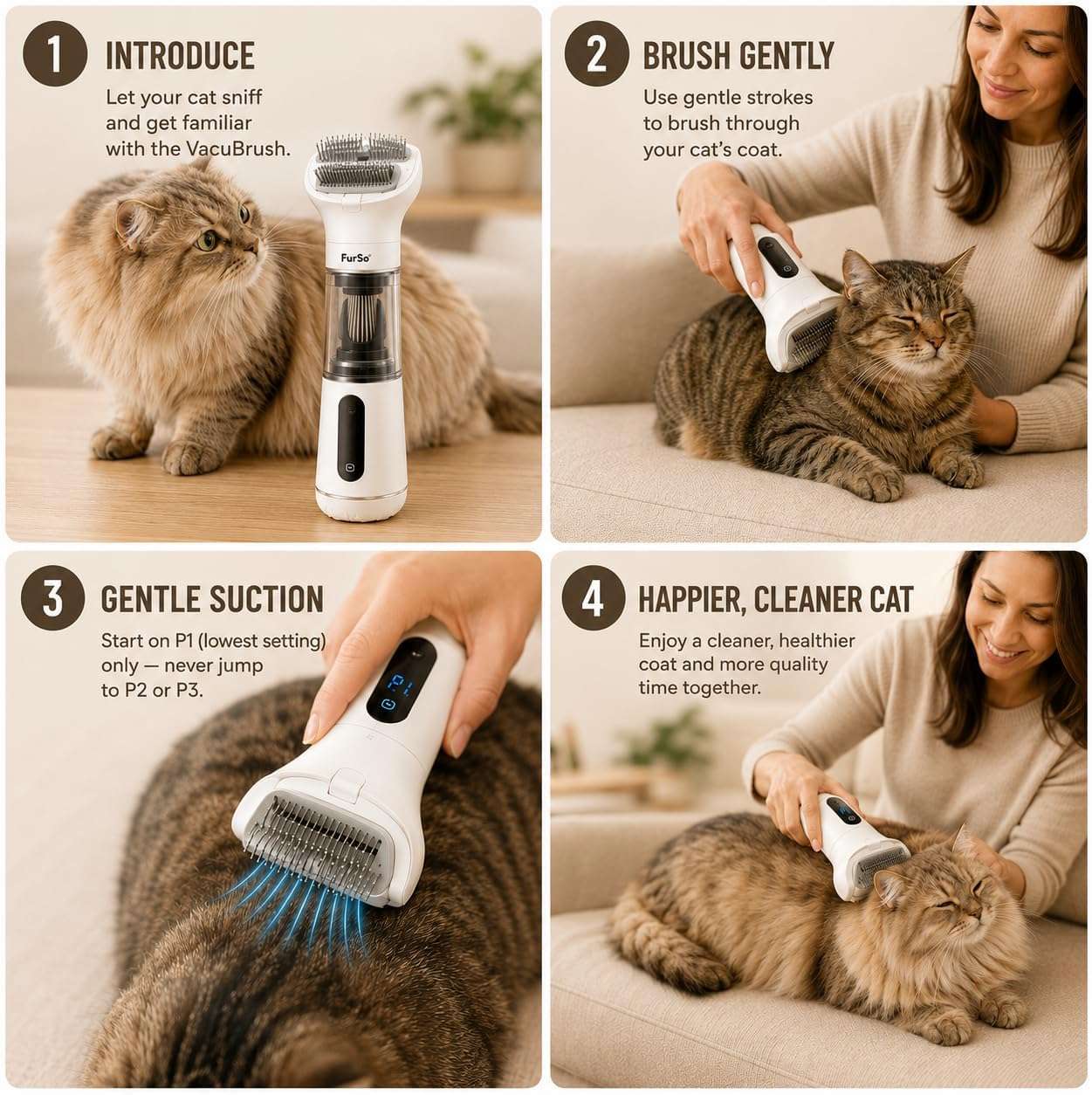 1 INTRODUCE

Let your cat sniff and get familiar with the VacuBrush.

FurSo

2 BRUSH GENTLY

Use gentle strokes to brush through your cat's coat.

3 GENTLE SUCTION

Start on P1 (lowest setting) only — never jump to P2 or P3.

P1

4 HAPPIER, CLEANER CAT

Enjoy a cleaner, healthier coat and more quality time together.