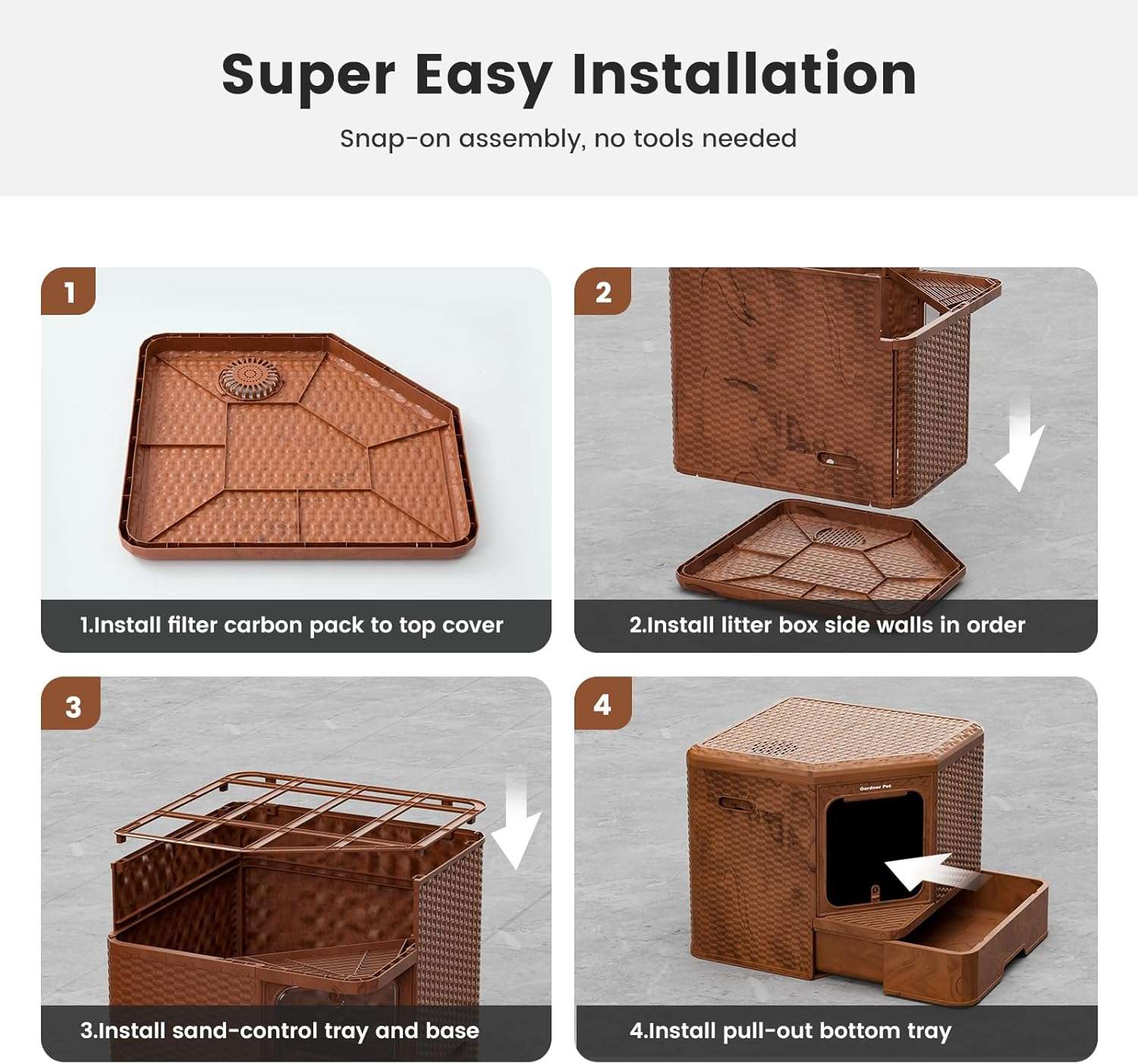 Super Easy Installation

Snap-on assembly, no tools needed

1

1.Install filter carbon pack to top cover

2

2.Install litter box side walls in order

3

3.Install sand-control tray and base

4

Gardner Pet

4.Install pull-out bottom tray