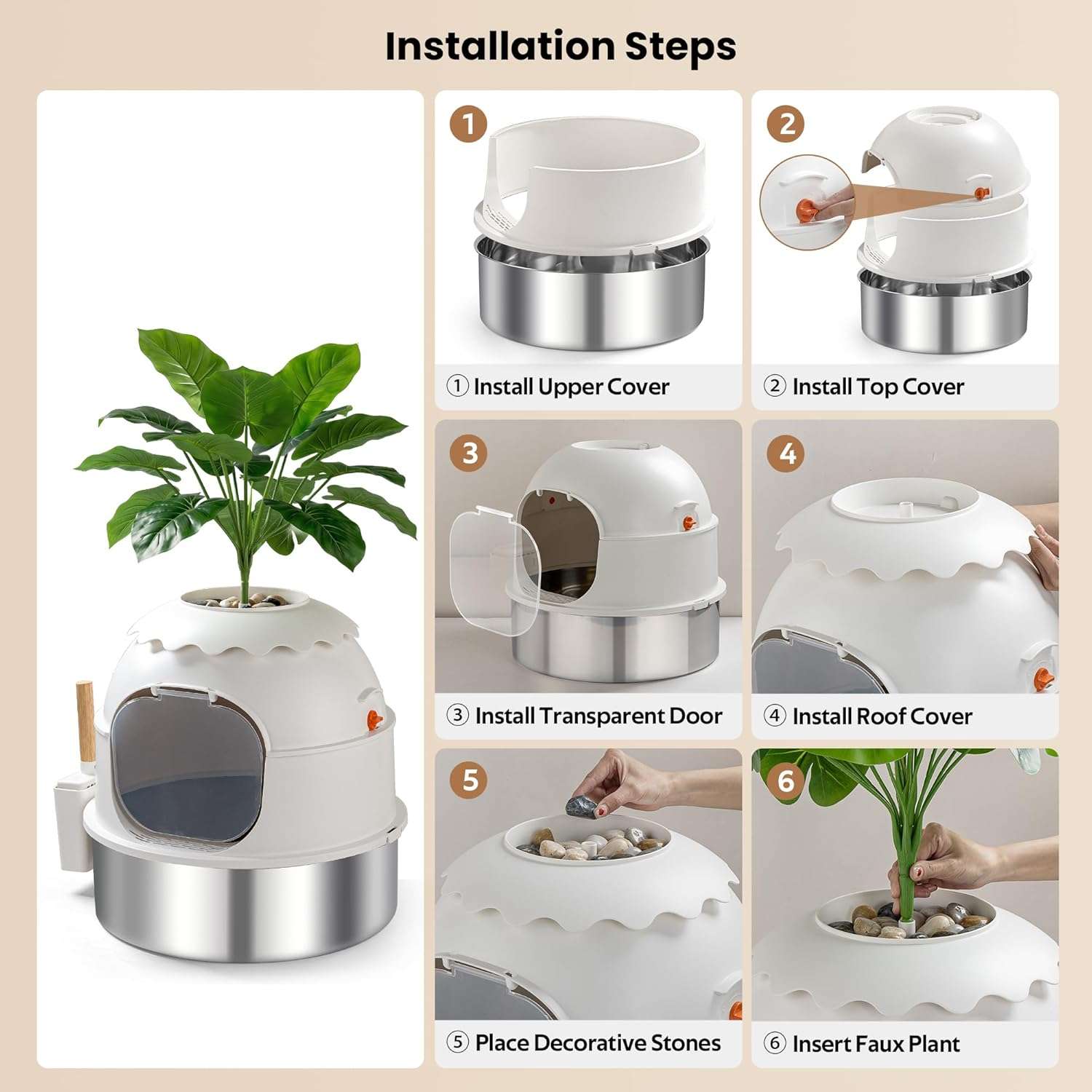 Installation Steps

1

① Install Upper Cover

2

② Install Top Cover

3

③ Install Transparent Door

4

④ Install Roof Cover

5

⑤ Place Decorative Stones

6

⑥ Insert Faux Plant