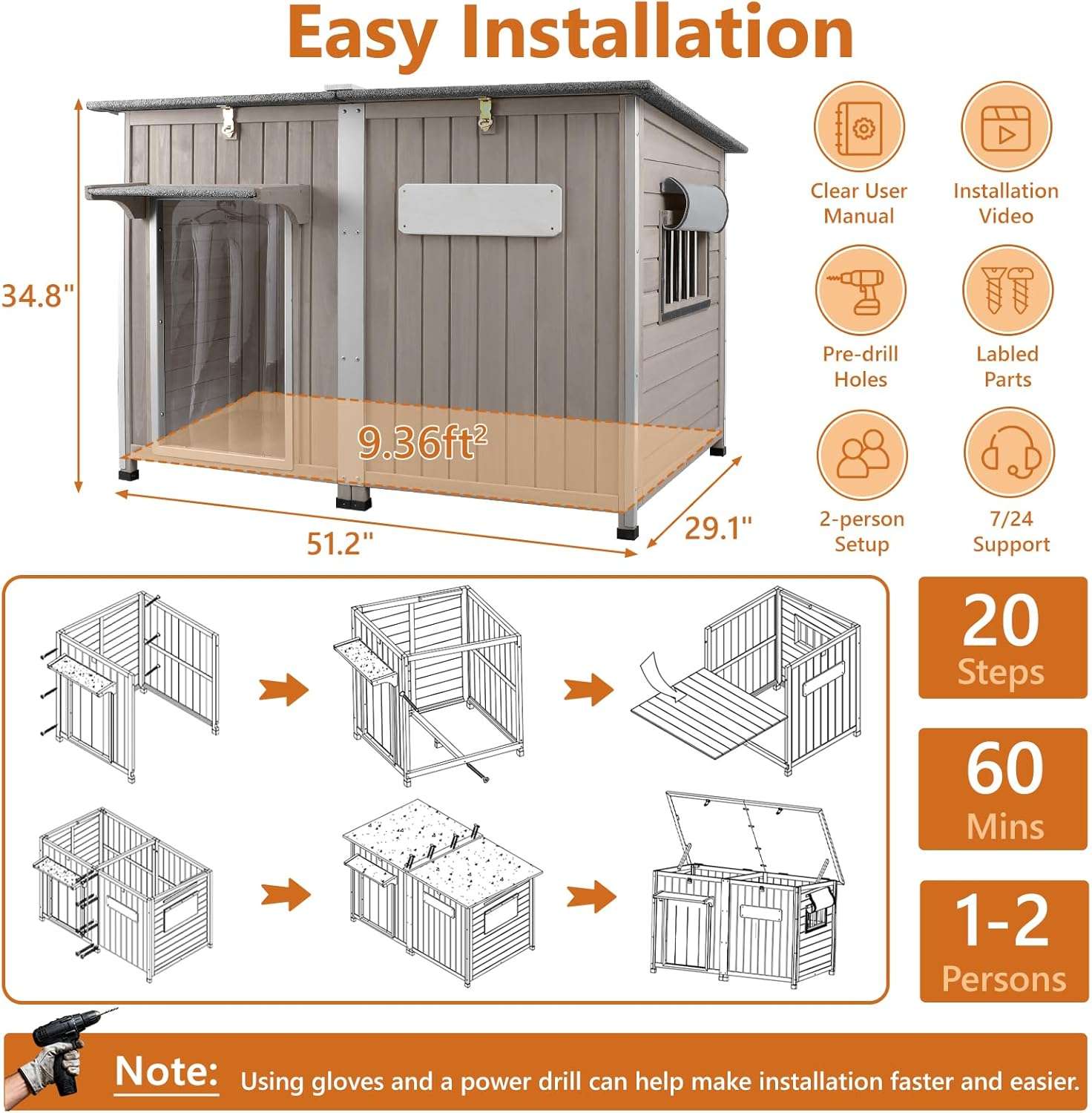 Easy Installation

34.8"

9.36ft$^2$

51.2"

29.1"

Clear User Manual

Installation Video

Pre-drill Holes

Labled Parts

2-person Setup

7/24 Support

20 Steps

60 Mins

1-2 Persons

Note: Using gloves and a power drill can help make installation faster and easier.