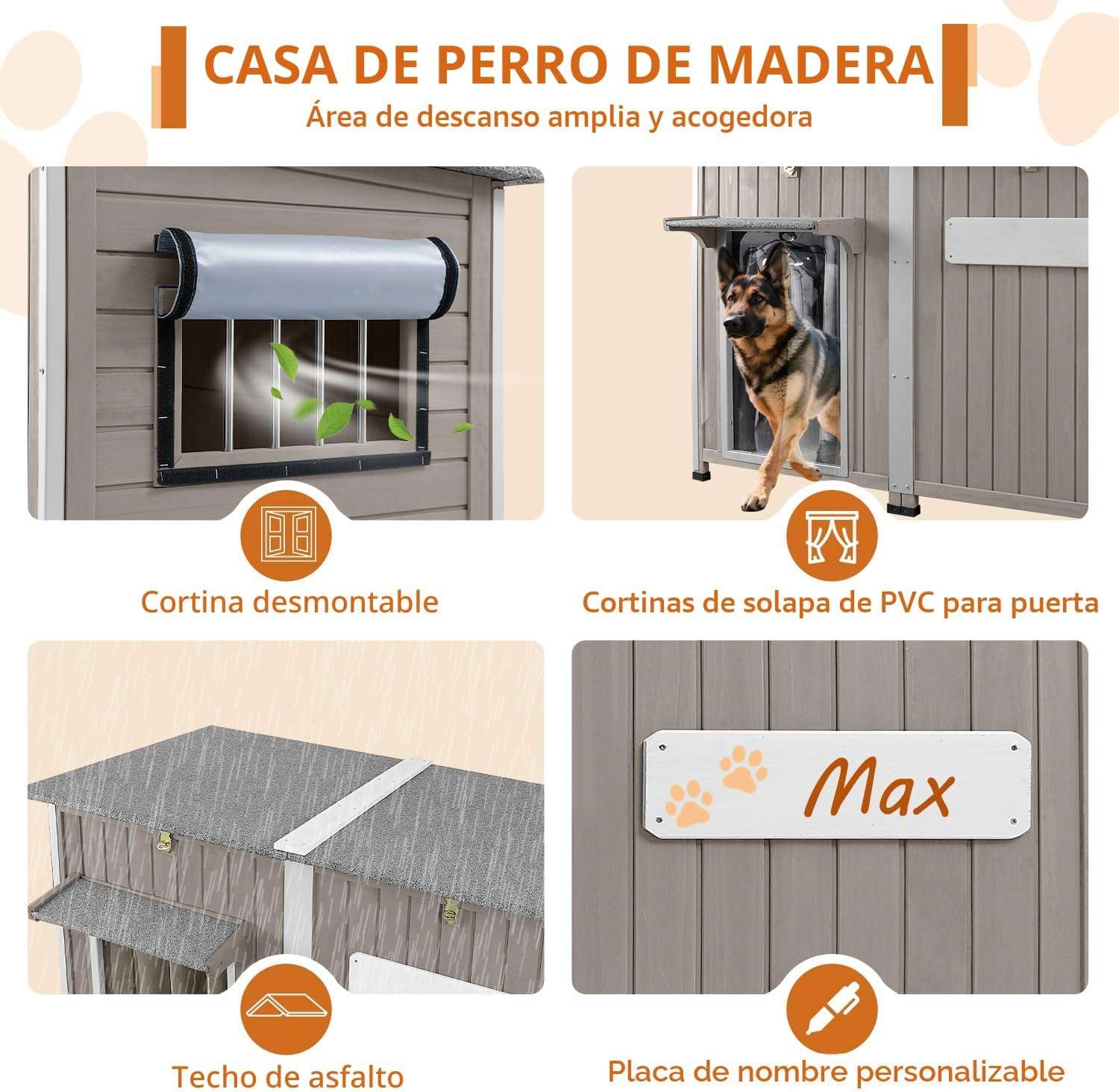 CASA DE PERRO DE MADERA
Área de descanso amplia y acogedora

Cortina desmontable

Cortinas de solapa de PVC para puerta

Max

Techo de asfalto

Placa de nombre personalizable