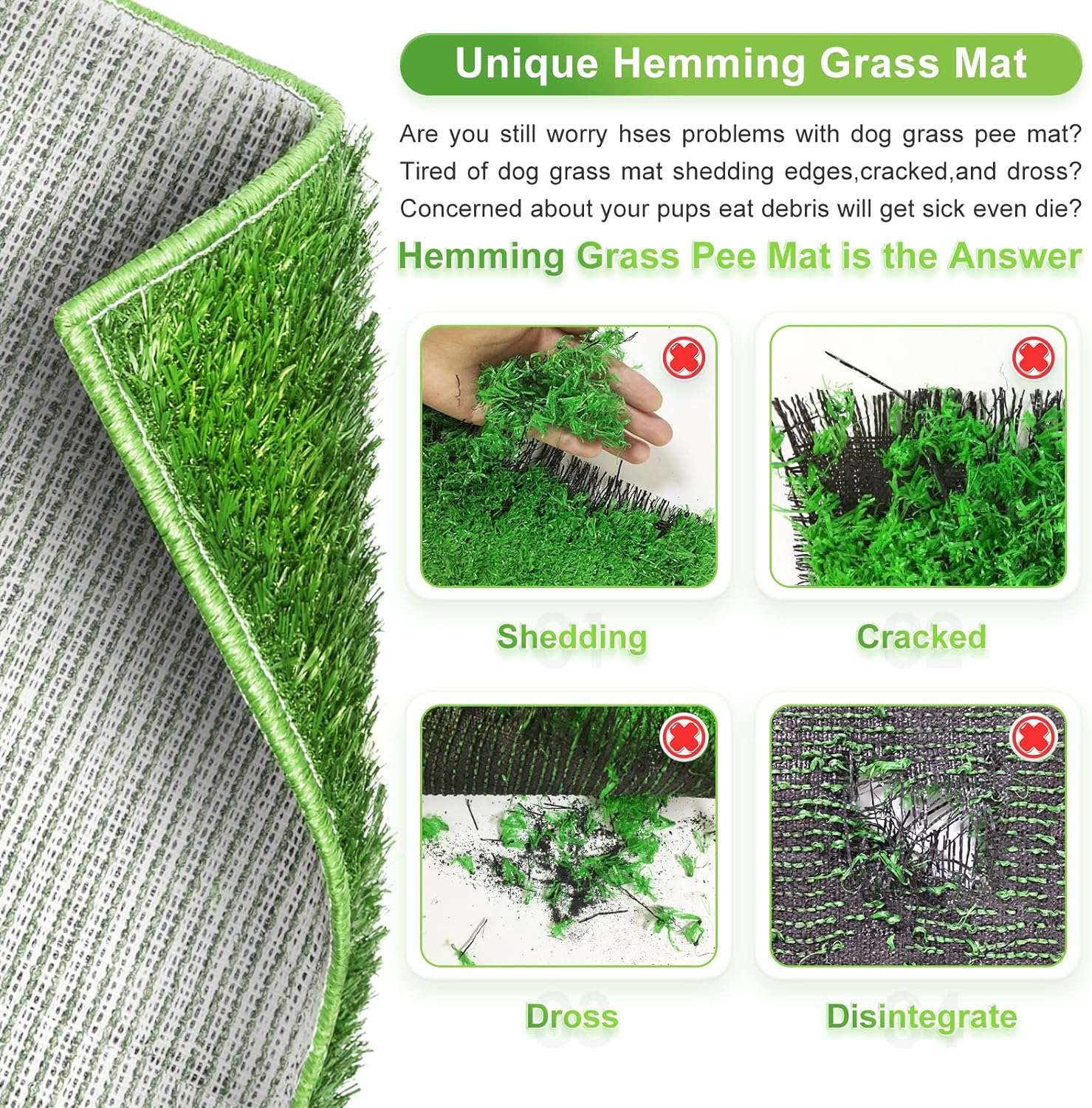 Unique Hemming Grass Mat

Are you still worry hses problems with dog grass pee mat? Tired of dog grass mat shedding edges,cracked,and dross? Concerned about your pups eat debris will get sick even die?

Hemming Grass Pee Mat is the Answer

01
Shedding

02
Cracked

03
Dross

04
Disintegrate