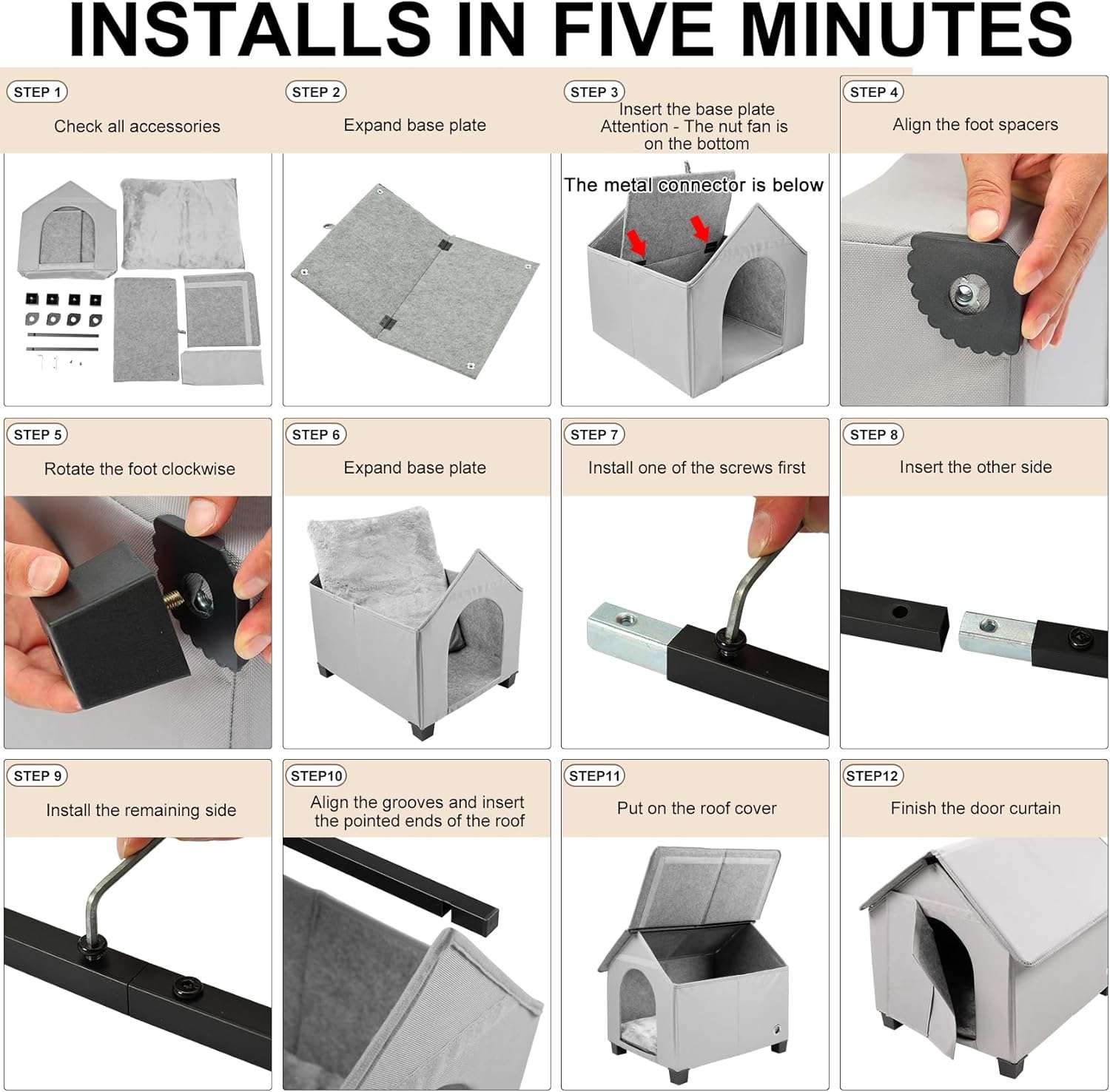 INSTALLS IN FIVE MINUTES

STEP 1
Check all accessories

STEP 2
Expand base plate

STEP 3
Insert the base plate
Attention - The nut fan is on the bottom

The metal connector is below

STEP 4
Align the foot spacers

STEP 5
Rotate the foot clockwise

STEP 6
Expand base plate

STEP 7
Install one of the screws first

STEP 8
Insert the other side

STEP 9
Install the remaining side

STEP10
Align the grooves and insert the pointed ends of the roof

STEP11
Put on the roof cover

STEP12
Finish the door curtain