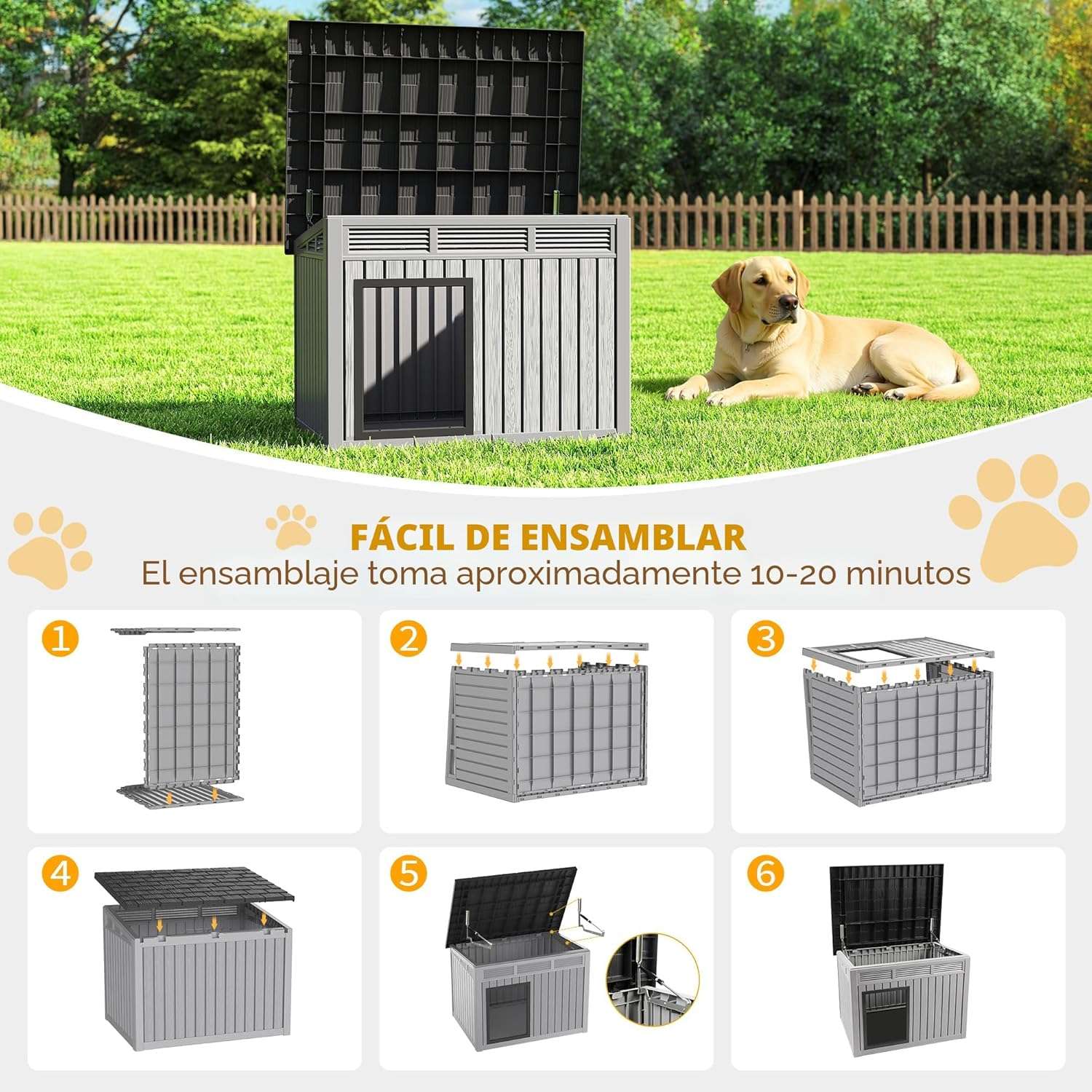 FÁCIL DE ENSAMBLAR
El ensamblaje toma aproximadamente 10-20 minutos

1

2

3

4

5

6