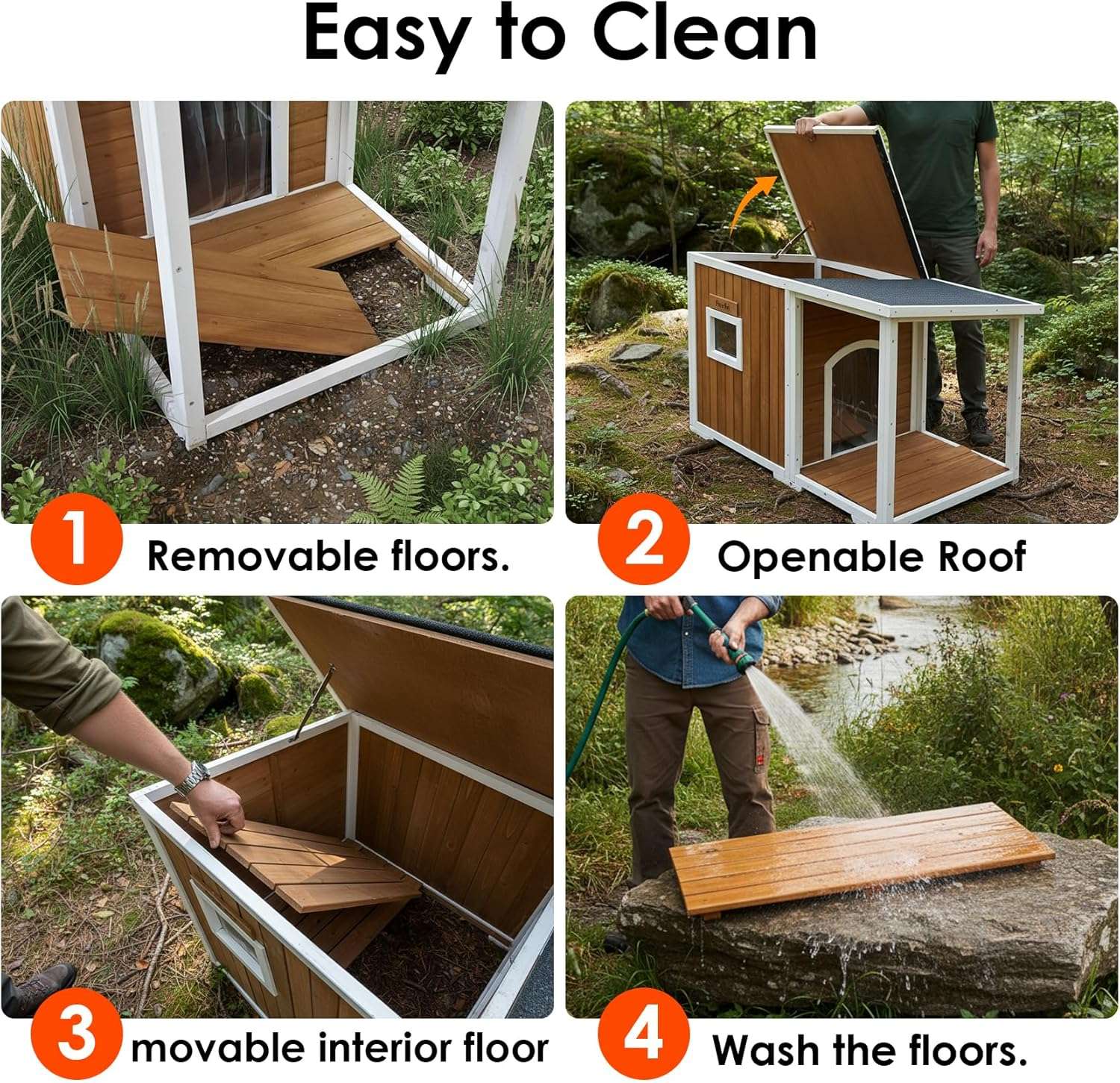 Easy to Clean

1 Removable floors.

2 Openable Roof

3 movable interior floor

4 Wash the floors.