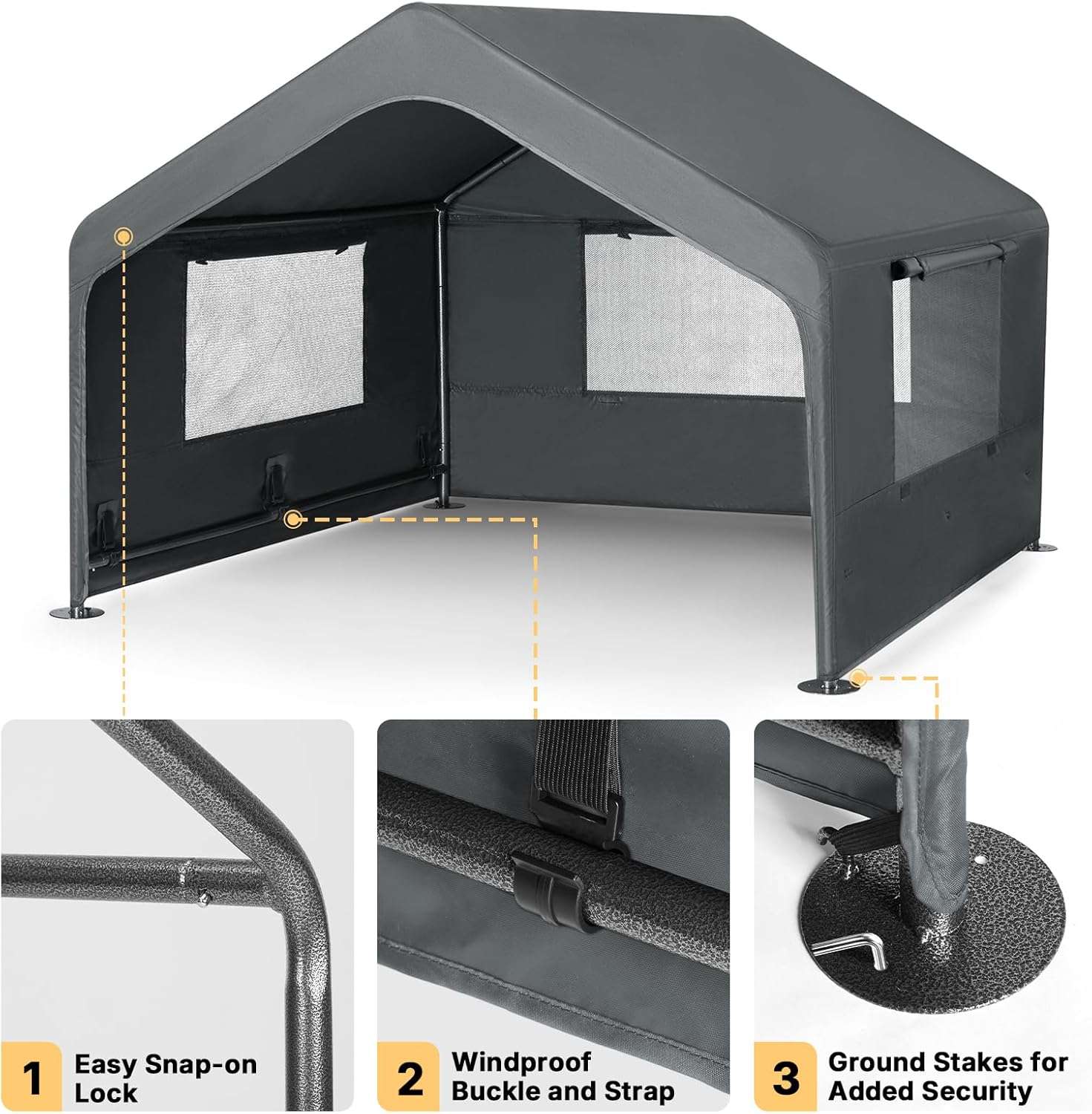 1 Easy Snap-on Lock

2 Windproof Buckle and Strap

3 Ground Stakes for Added Security