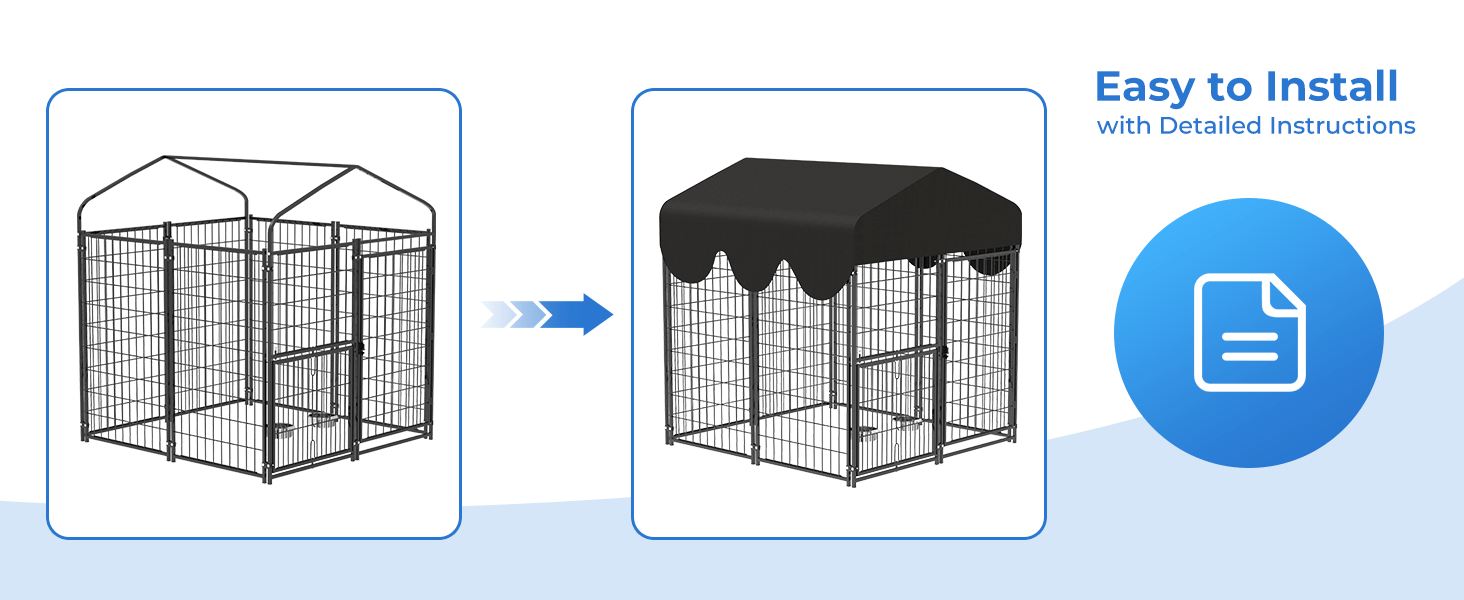 Easy to Install
with Detailed Instructions