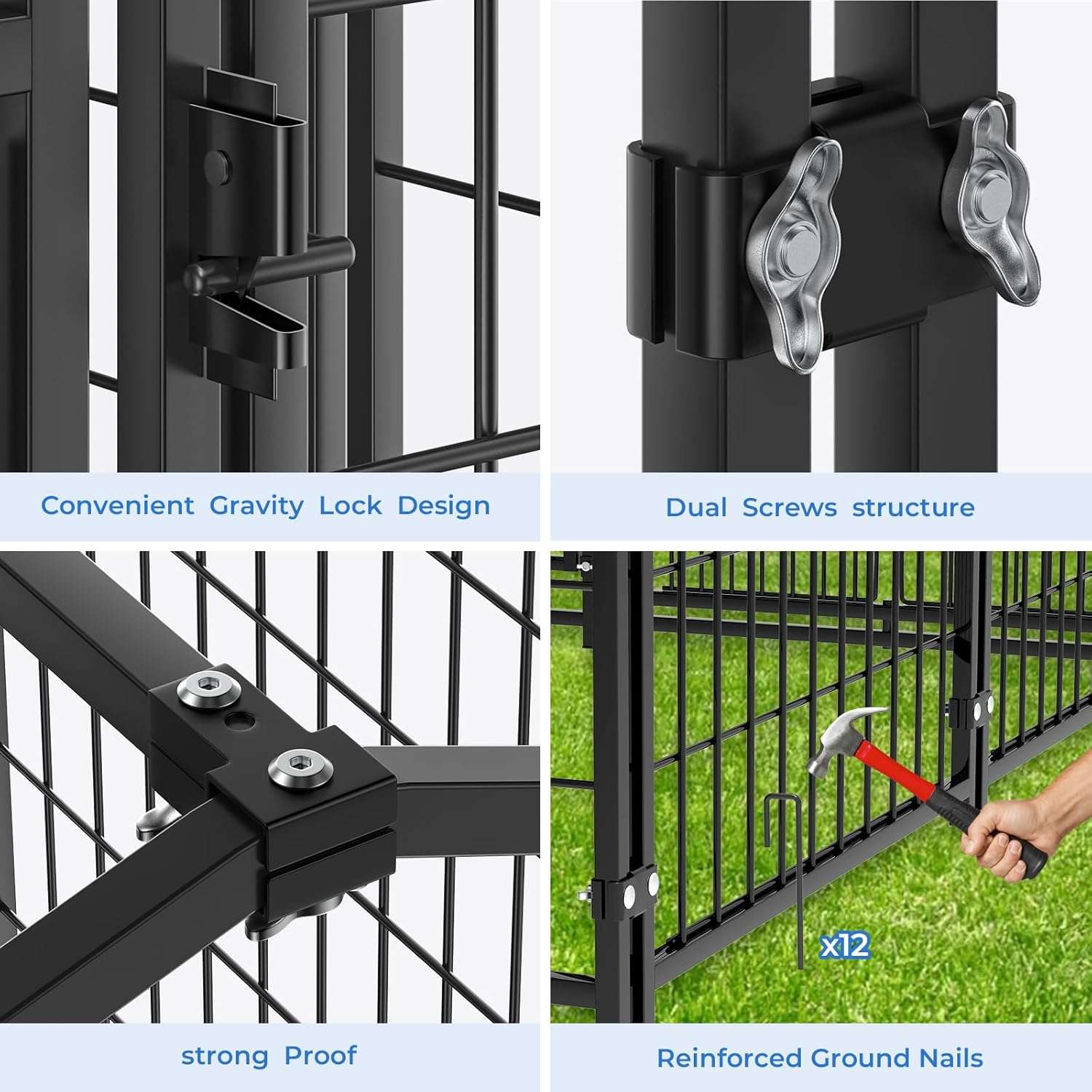 Convenient Gravity Lock Design

Dual Screws structure

strong Proof

x12

Reinforced Ground Nails