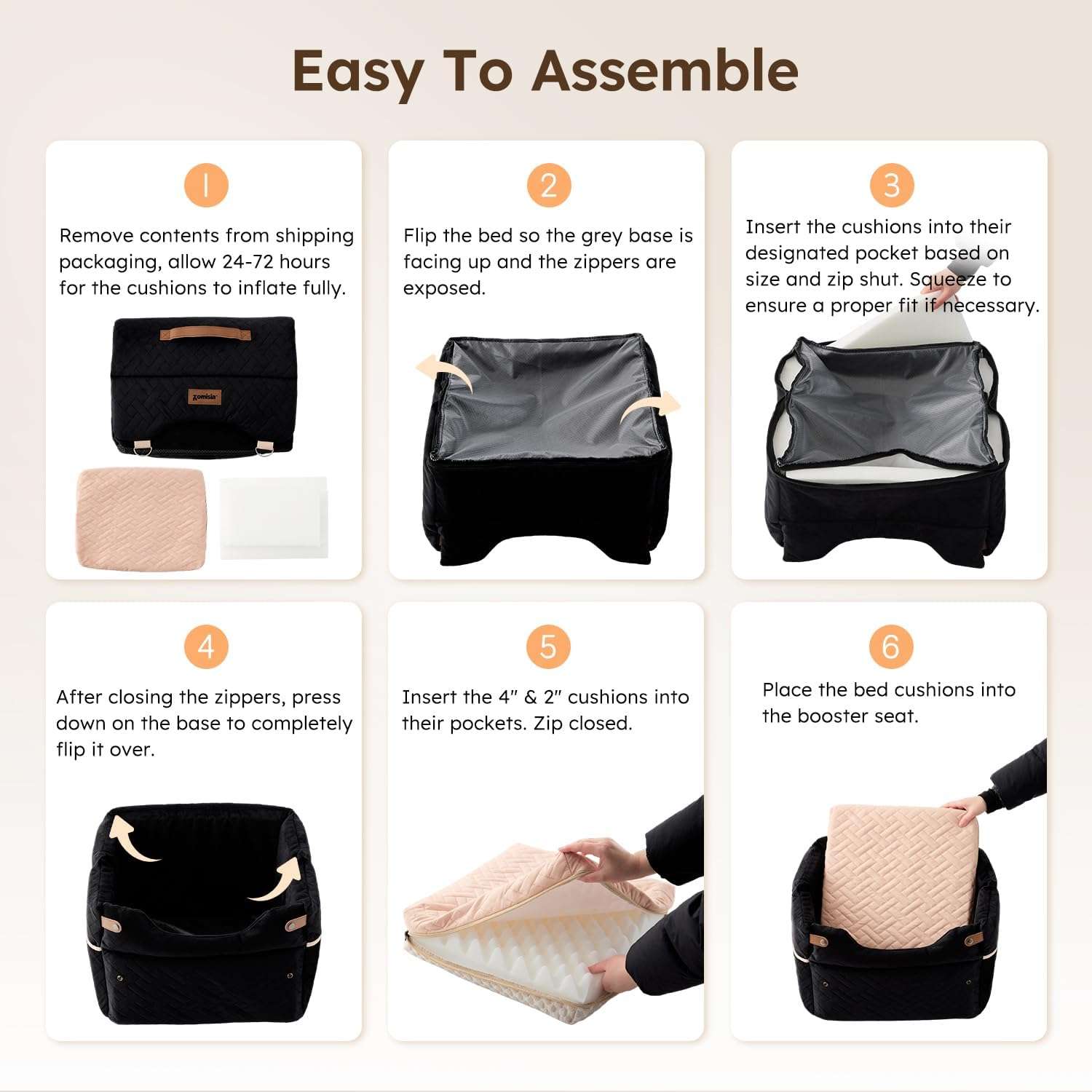 Easy To Assemble

1

Remove contents from shipping packaging, allow 24-72 hours for the cushions to inflate fully.

zomisia

2

Flip the bed so the grey base is facing up and the zippers are exposed.

3

Insert the cushions into their designated pocket based on size and zip shut. Squeeze to ensure a proper fit if necessary.

4

After closing the zippers, press down on the base to completely flip it over.

5

Insert the 4" & 2" cushions into their pockets. Zip closed.

6

Place the bed cushions into the booster seat.