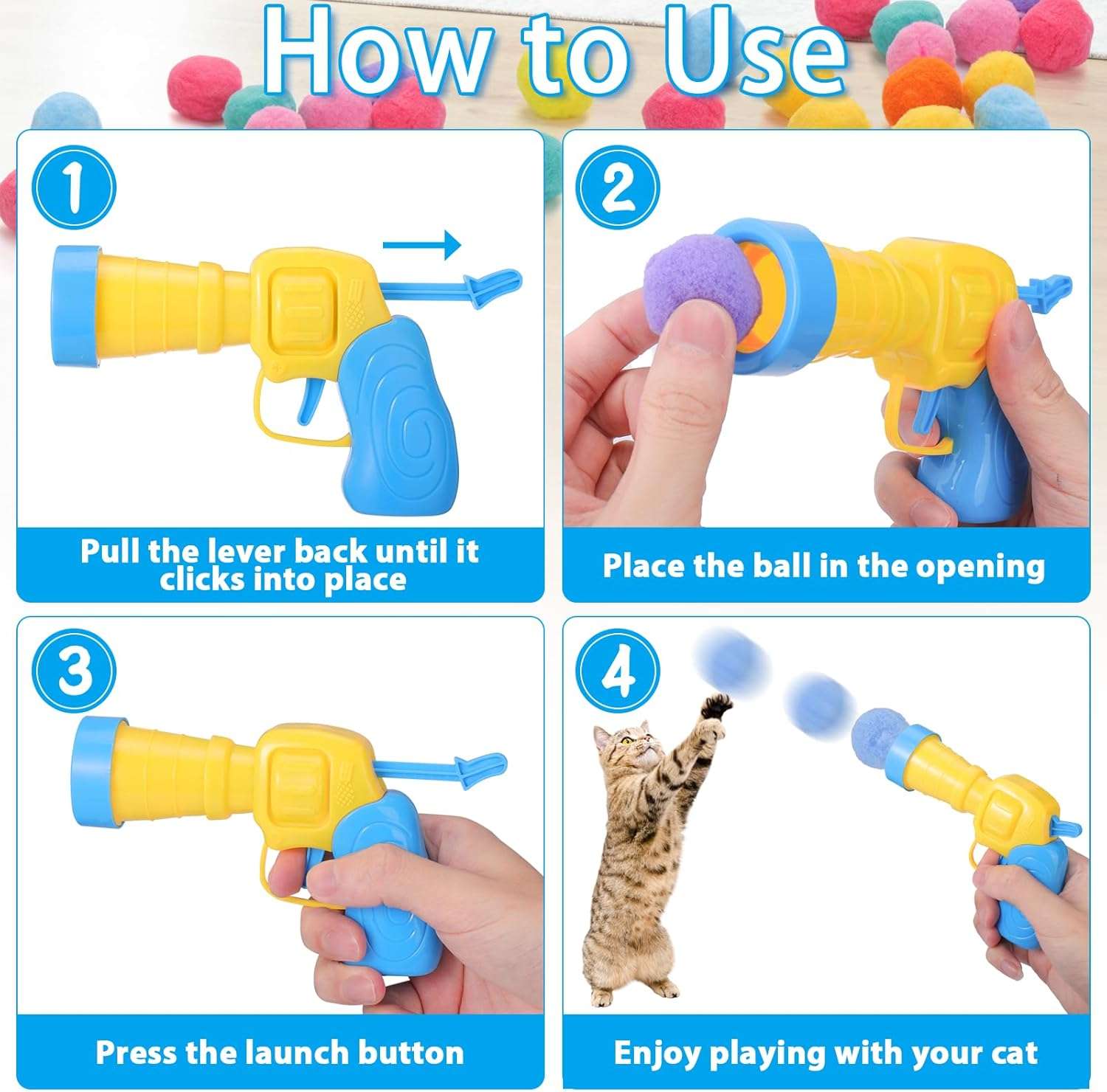 How to Use

1

Pull the lever back until it clicks into place

2

Place the ball in the opening

3

Press the launch button

4

Enjoy playing with your cat