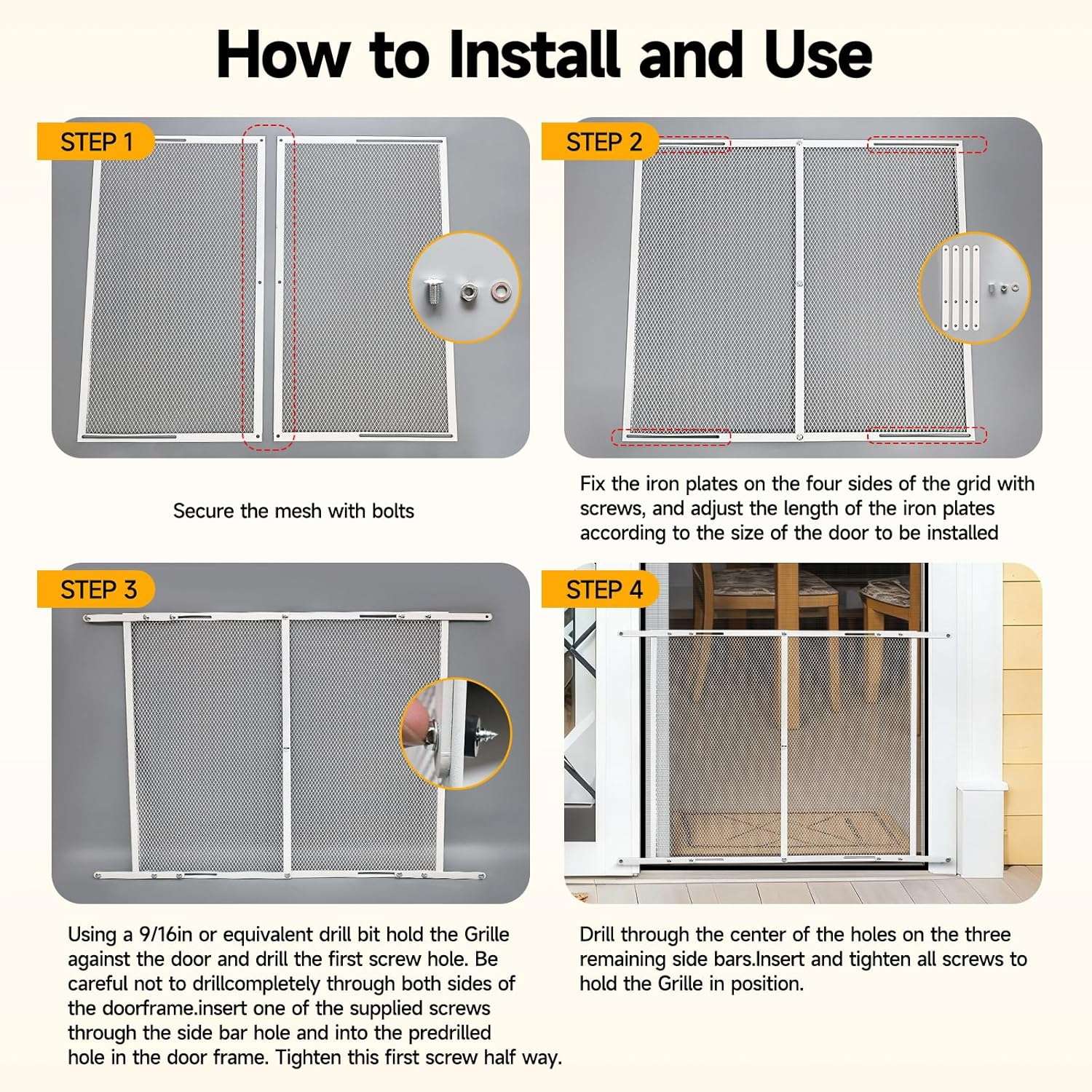 How to Install and Use

STEP 1

Secure the mesh with bolts

STEP 2

Fix the iron plates on the four sides of the grid with screws, and adjust the length of the iron plates according to the size of the door to be installed

STEP 3

Using a 9/16in or equivalent drill bit hold the Grille against the door and drill the first screw hole. Be careful not to drillcompletely through both sides of the doorframe.insert one of the supplied screws through the side bar hole and into the predrilled hole in the door frame. Tighten this first screw half way.

STEP 4

Drill through the center of the holes on the three remaining side bars.Insert and tighten all screws to hold the Grille in position.