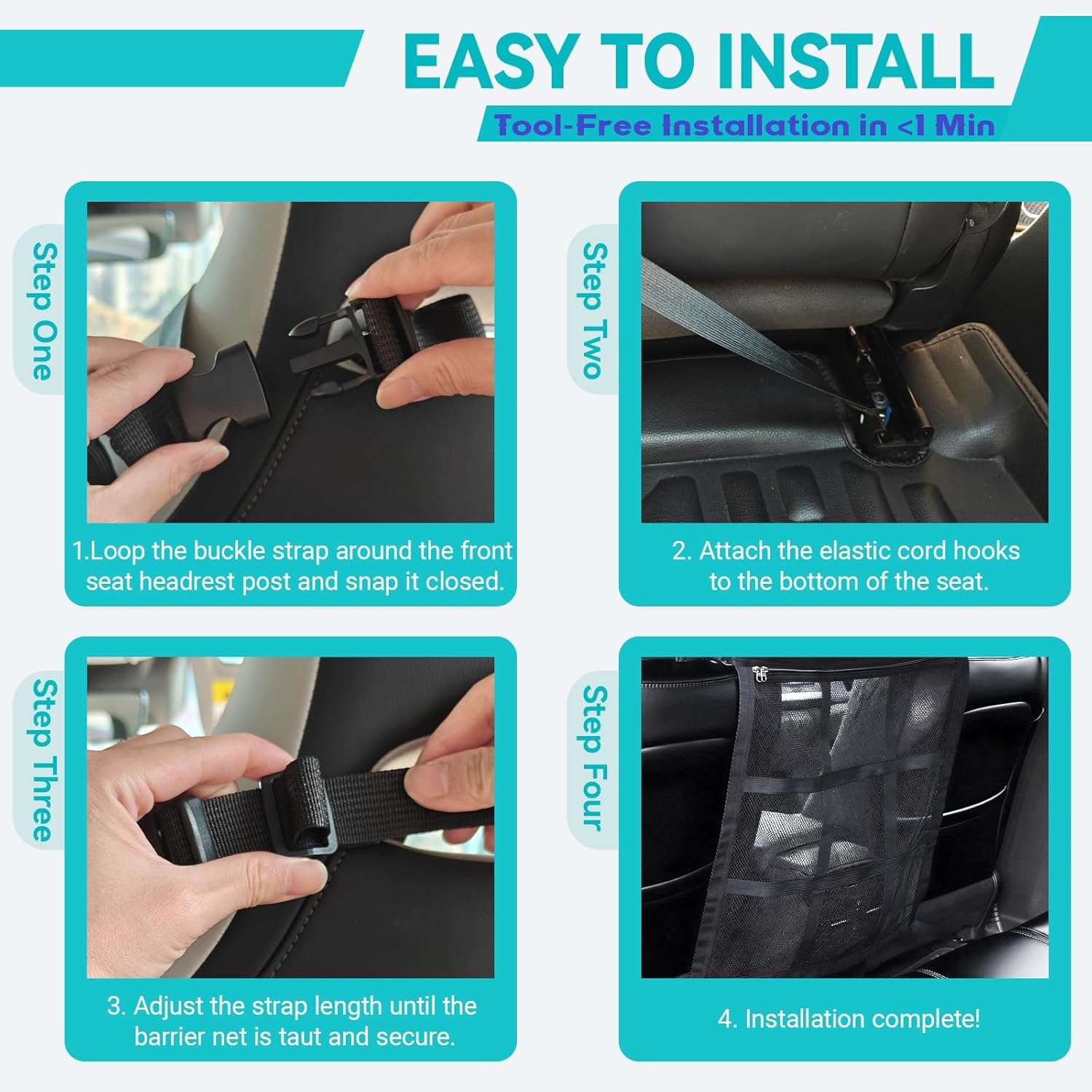 EASY TO INSTALL

Tool-Free Installation in <1 Min

Step One

1.Loop the buckle strap around the front seat headrest post and snap it closed.

Step Two

2. Attach the elastic cord hooks to the bottom of the seat.

Step Three

3. Adjust the strap length until the barrier net is taut and secure.

Step Four

4. Installation complete!