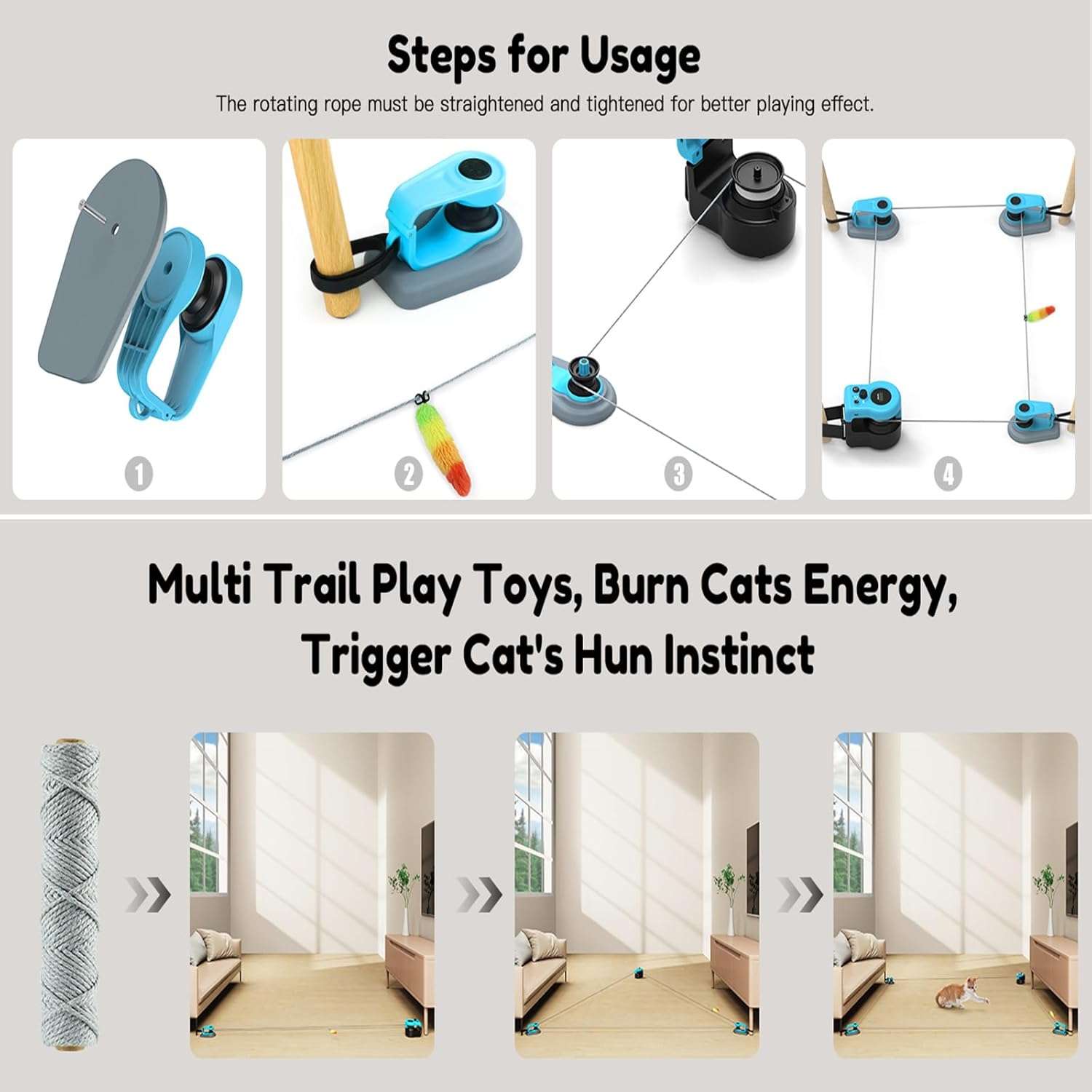 Steps for Usage

The rotating rope must be straightened and tightened for better playing effect.

1

2

3

4

Multi Trail Play Toys, Burn Cats Energy, Trigger Cat's Hun Instinct