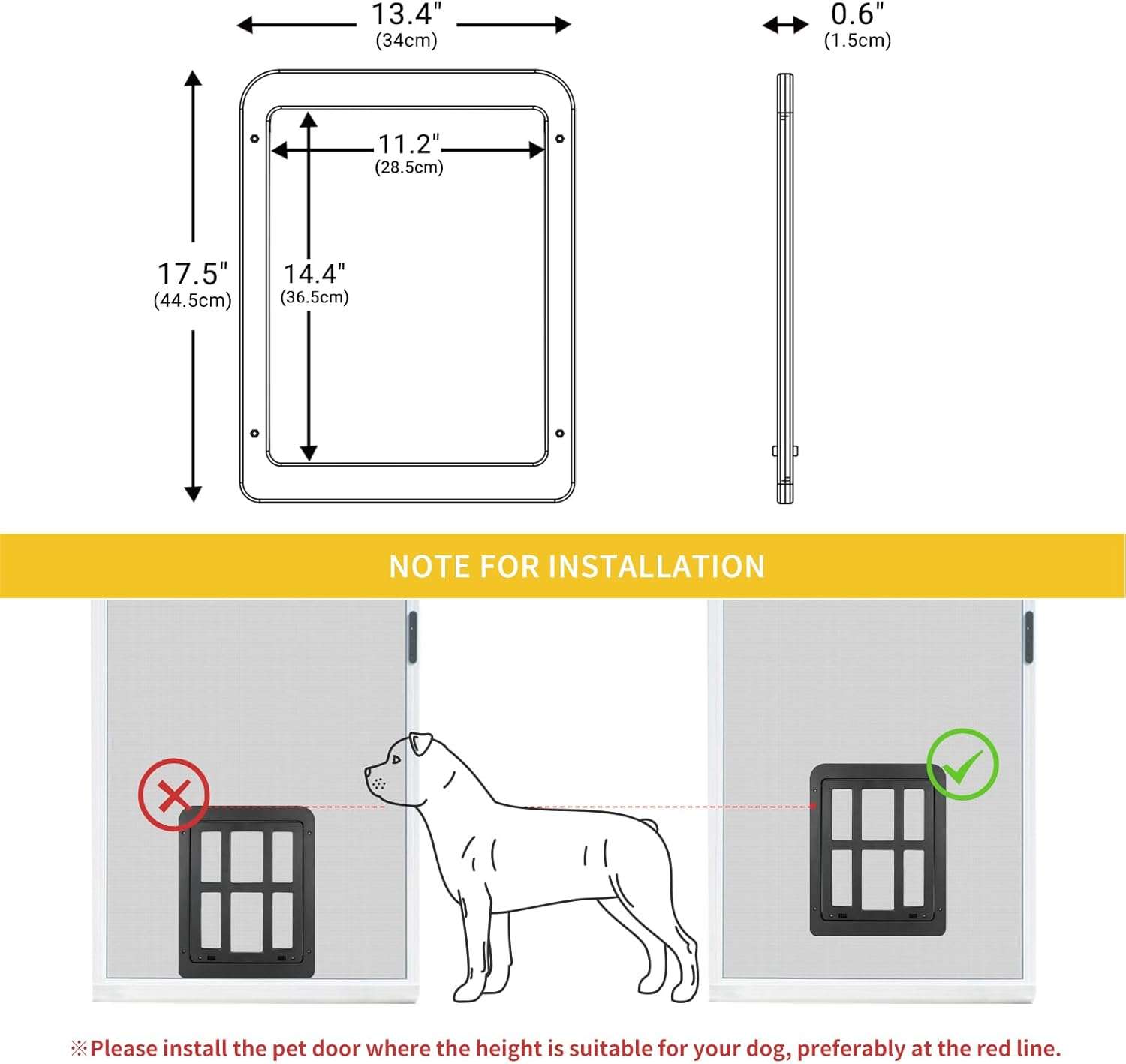 13.4"
(34cm)

0.6"
(1.5cm)

11.2"
(28.5cm)

17.5"
(44.5cm)

14.4"
(36.5cm)

NOTE FOR INSTALLATION

※Please install the pet door where the height is suitable for your dog, preferably at the red line.