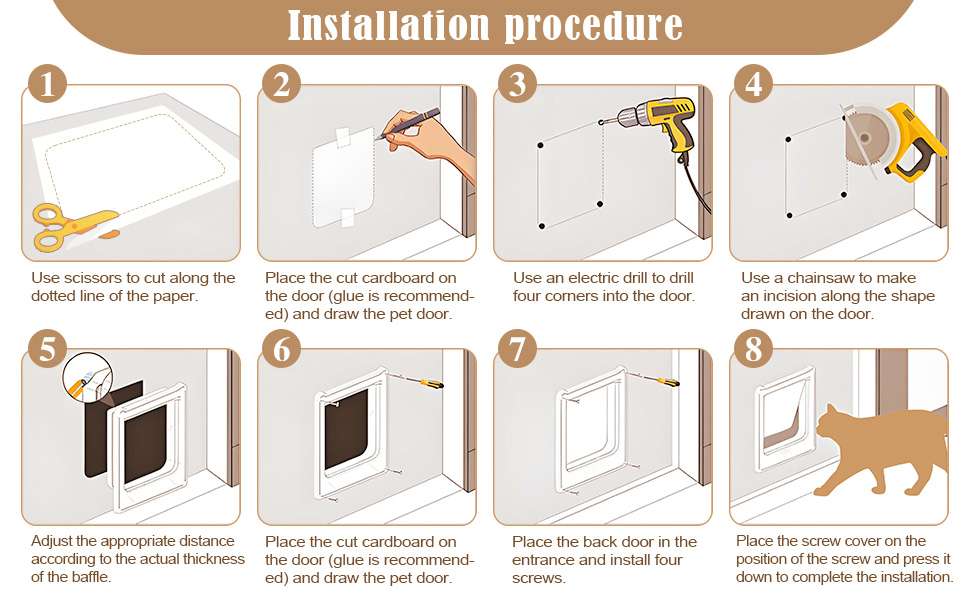 Installation procedure

1

Use scissors to cut along the dotted line of the paper.

2

Place the cut cardboard on the door (glue is recommended) and draw the pet door.

3

Use an electric drill to drill four corners into the door.

4

Use a chainsaw to make an incision along the shape drawn on the door.

5

Adjust the appropriate distance according to the actual thickness of the baffle.

6

Place the cut cardboard on the door (glue is recommended) and draw the pet door.

7

Place the back door in the entrance and install four screws.

8

Place the screw cover on the position of the screw and press it down to complete the installation.