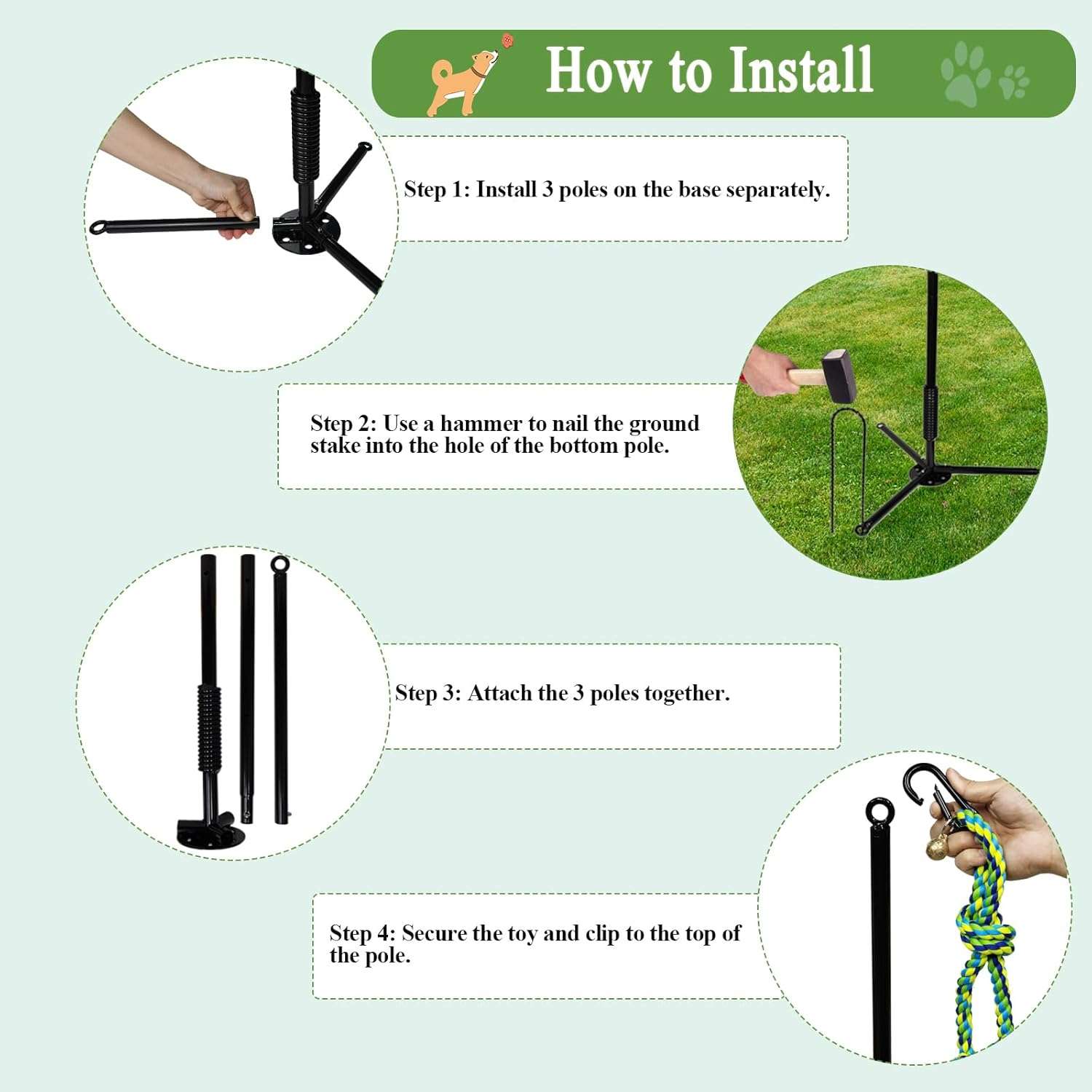 How to Install

Step 1: Install 3 poles on the base separately.

Step 2: Use a hammer to nail the ground stake into the hole of the bottom pole.

Step 3: Attach the 3 poles together.

Step 4: Secure the toy and clip to the top of the pole.