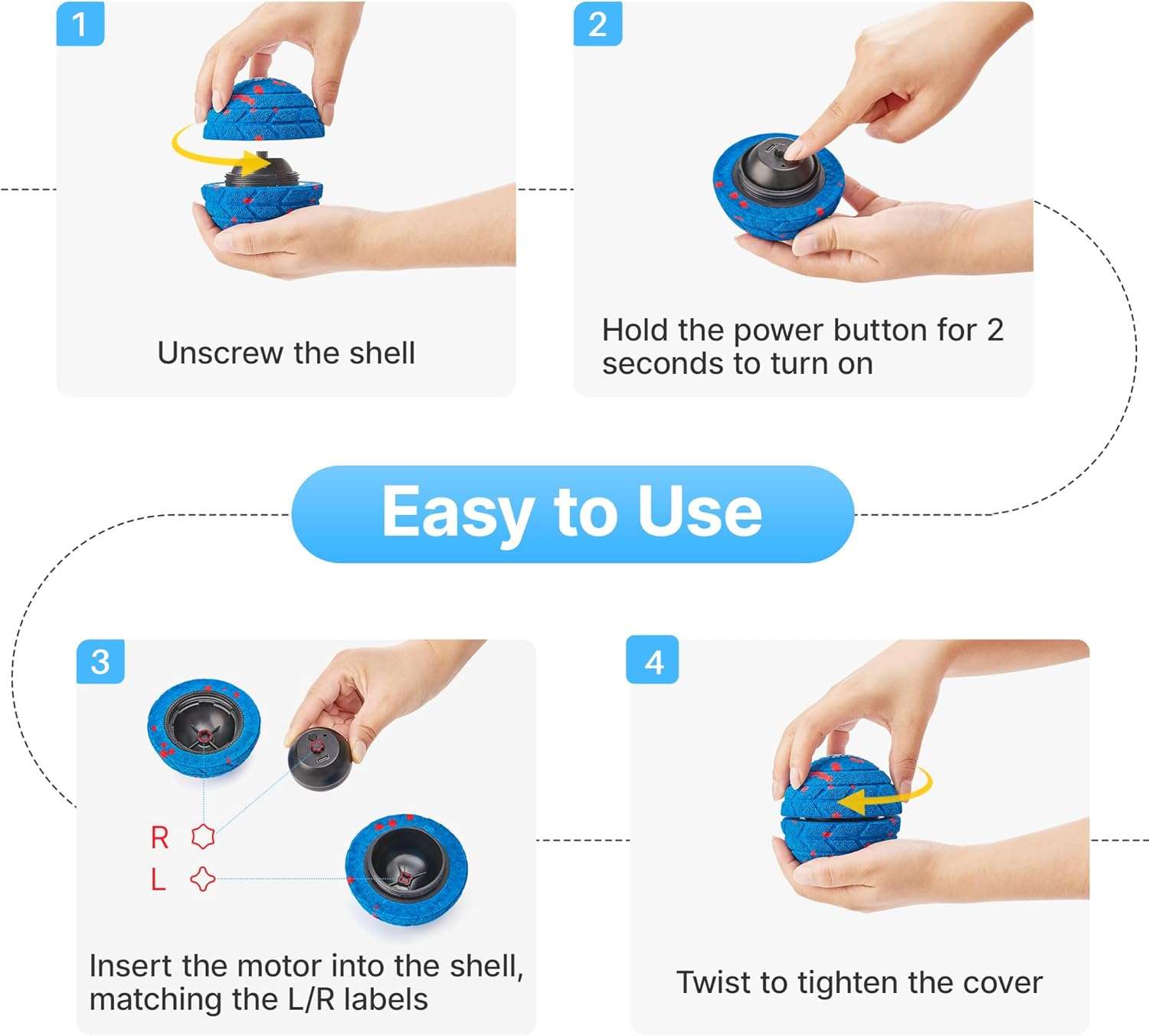 1

Unscrew the shell

2

Hold the power button for 2 seconds to turn on

Easy to Use

3

R

L

Insert the motor into the shell, matching the L/R labels

4

Twist to tighten the cover