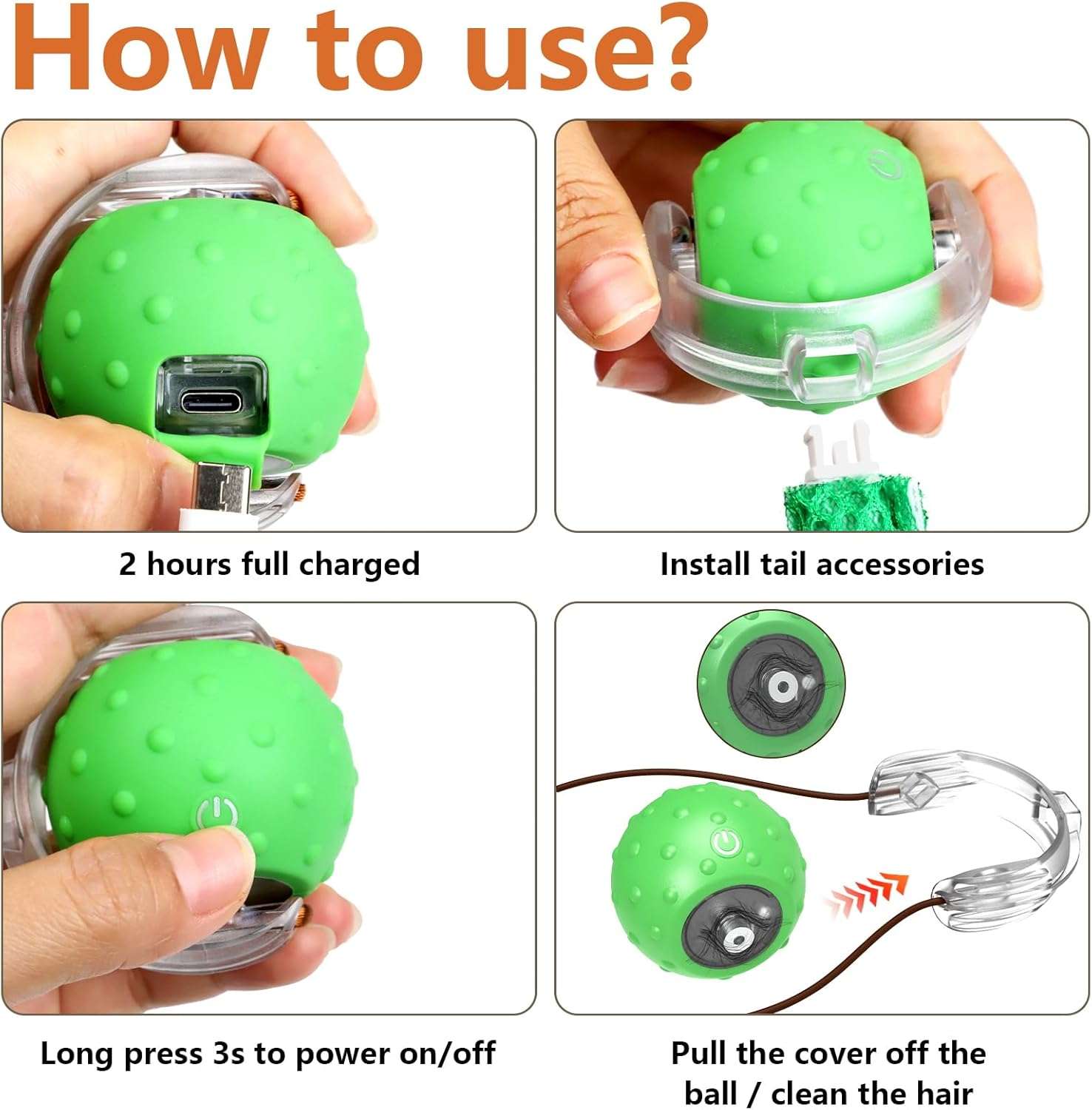 How to use?

2 hours full charged

Install tail accessories

Long press 3s to power on/off

Pull the cover off the ball / clean the hair