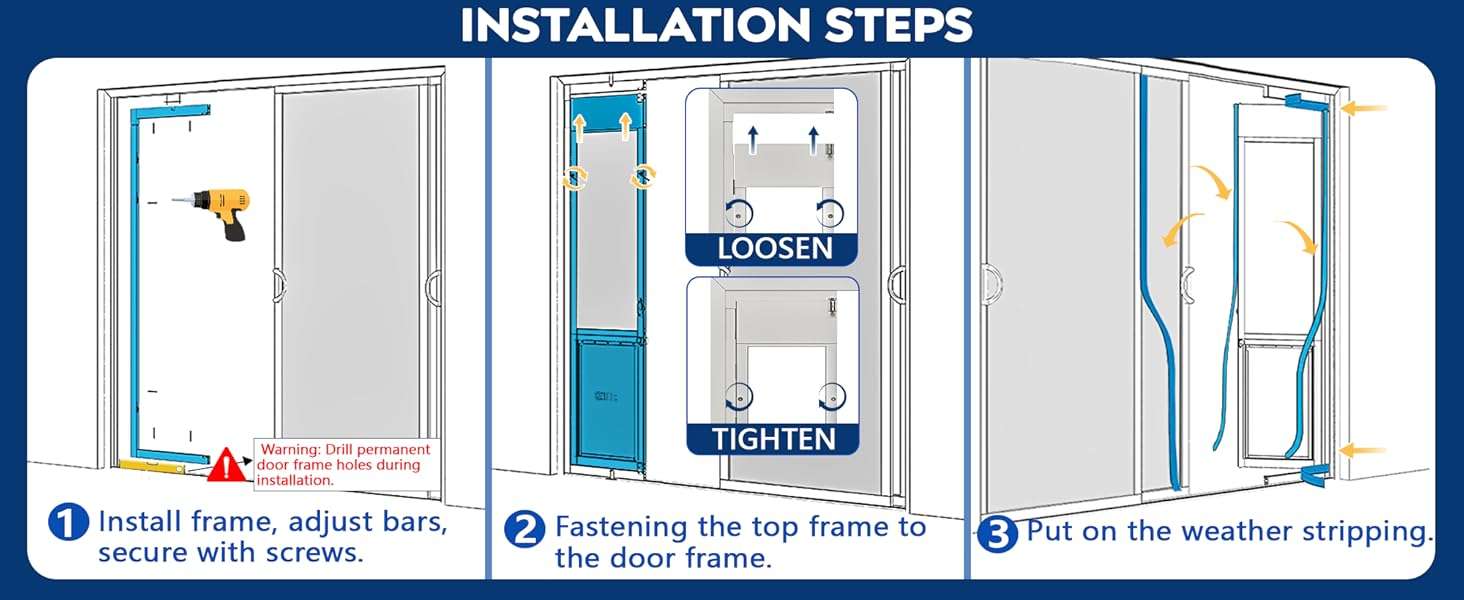 INSTALLATION STEPS

Warning: Drill permanent door frame holes during installation.

1 Install frame, adjust bars, secure with screws.

LOOSEN

TIGHTEN

2 Fastening the top frame to the door frame.

3 Put on the weather stripping.