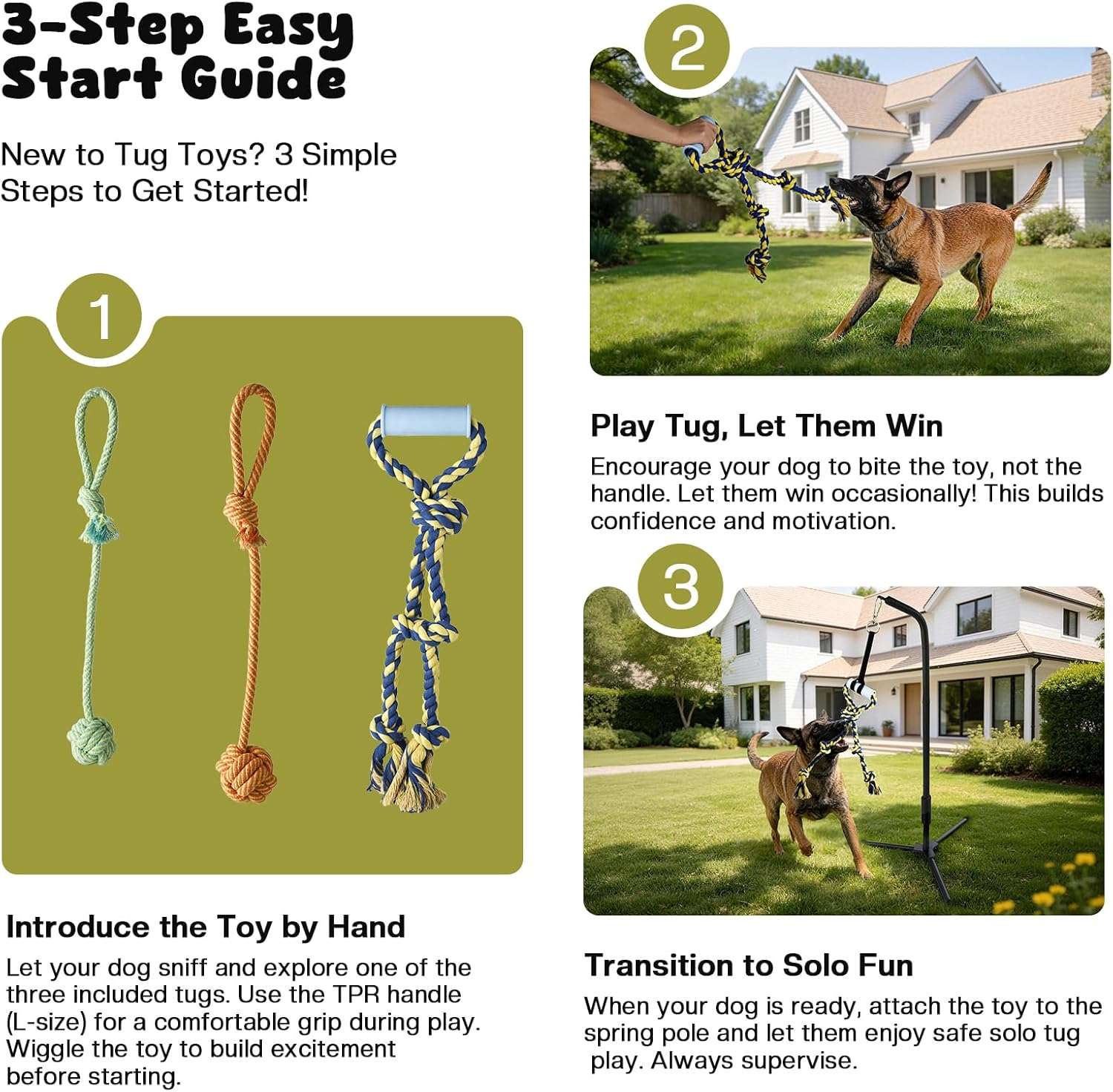 3-Step Easy Start Guide

New to Tug Toys? 3 Simple Steps to Get Started!

1

Introduce the Toy by Hand

Let your dog sniff and explore one of the three included tugs. Use the TPR handle (L-size) for a comfortable grip during play. Wiggle the toy to build excitement before starting.

2

Play Tug, Let Them Win

Encourage your dog to bite the toy, not the handle. Let them win occasionally! This builds confidence and motivation.

3

Transition to Solo Fun

When your dog is ready, attach the toy to the spring pole and let them enjoy safe solo tug play. Always supervise.