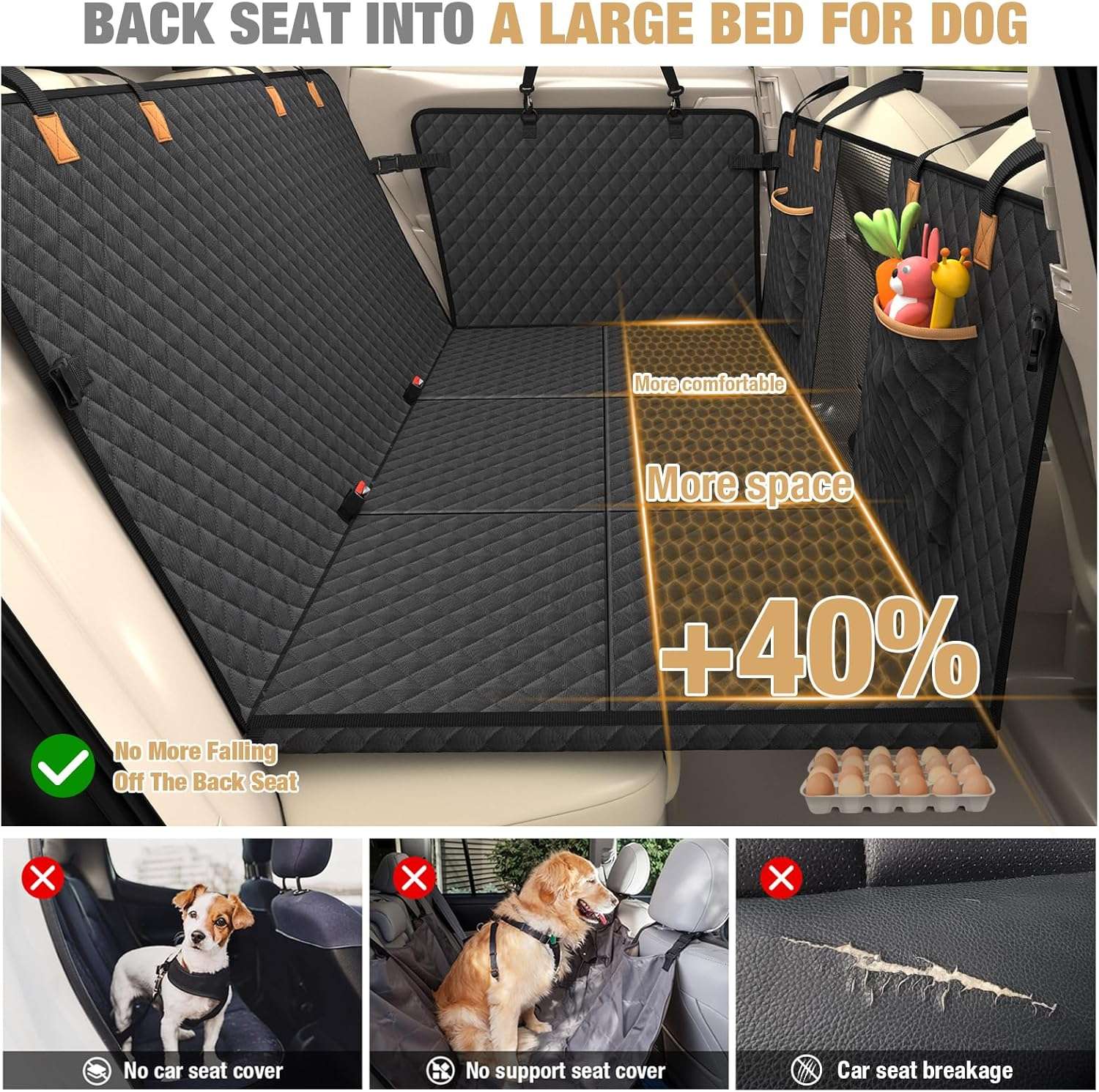 BACK SEAT INTO A LARGE BED FOR DOG

More comfortable

More space

+40%

No More Falling Off The Back Seat

No car seat cover

No support seat cover

Car seat breakage