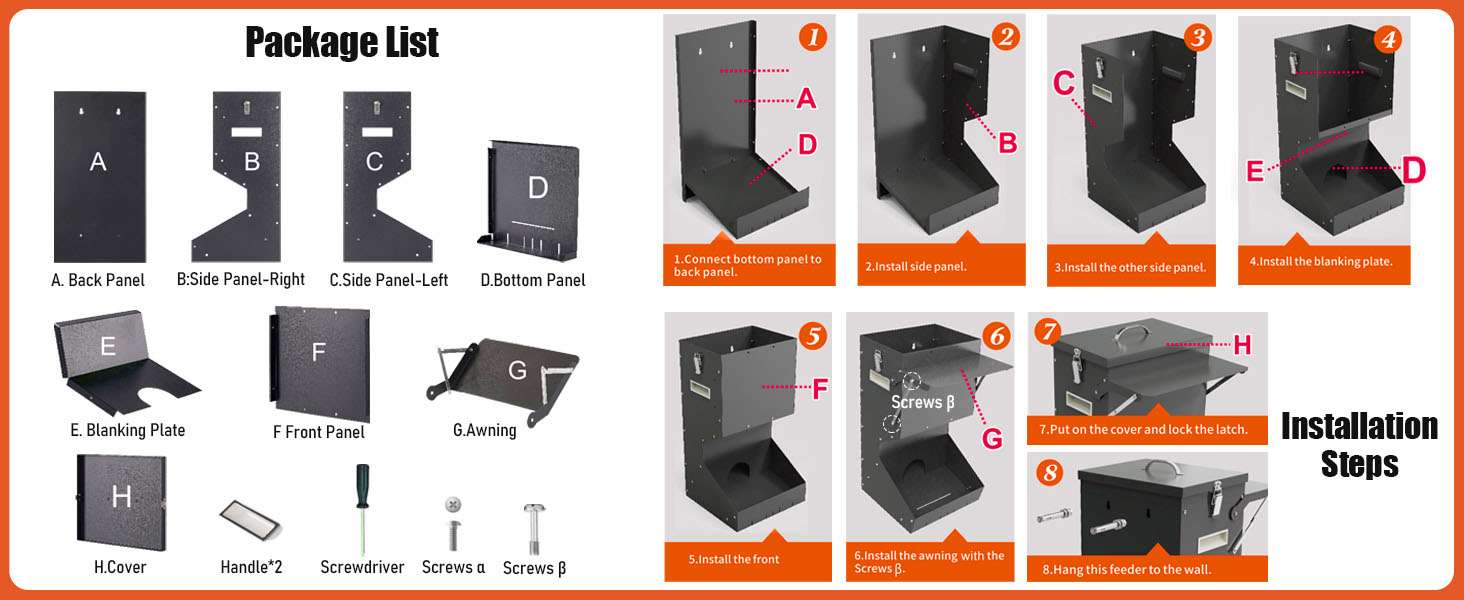 Package List

A

A. Back Panel

B

B:Side Panel-Right

C

C.Side Panel-Left

D

D.Bottom Panel

E

E. Blanking Plate

F

F Front Panel

G

G.Awning

H

H.Cover

Handle*2

Screwdriver

Screws α

Screws β

1

A

D

1.Connect bottom panel to back panel.

2

B

2.Install side panel.

3

C

3.Install the other side panel.

4

E

D

4.Install the blanking plate.

5

F

5.Install the front

6

Screws β

G

6.Install the awning with the Screws β.

7

H

7.Put on the cover and lock the latch.

8

8.Hang this feeder to the wall.

Installation Steps