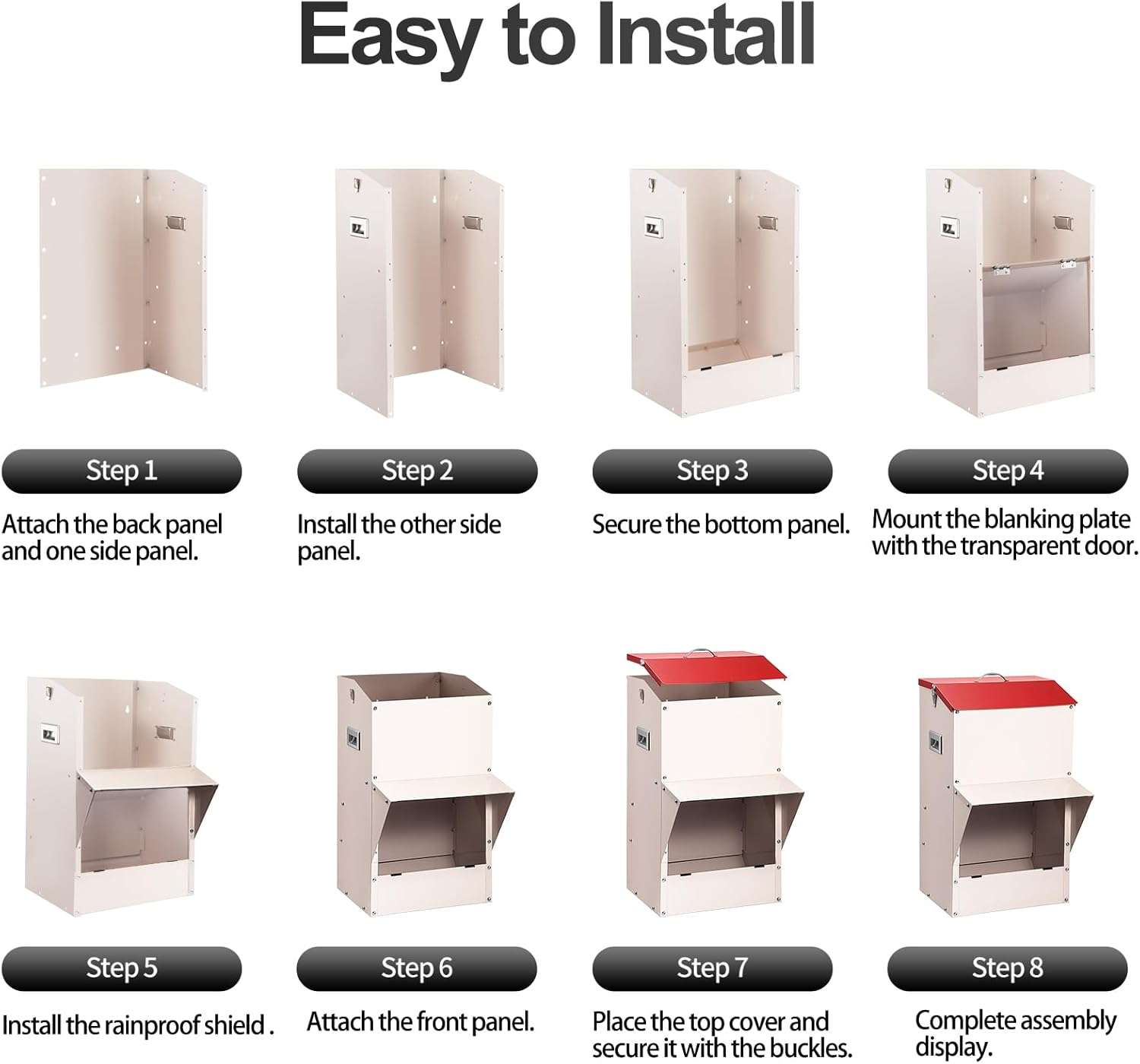 Easy to Install

Step 1

Attach the back panel and one side panel.

Step 2

Install the other side panel.

Step 3

Secure the bottom panel.

Step 4

Mount the blanking plate with the transparent door.

Step 5

Install the rainproof shield .

Step 6

Attach the front panel.

Step 7

Place the top cover and secure it with the buckles.

Step 8

Complete assembly display.