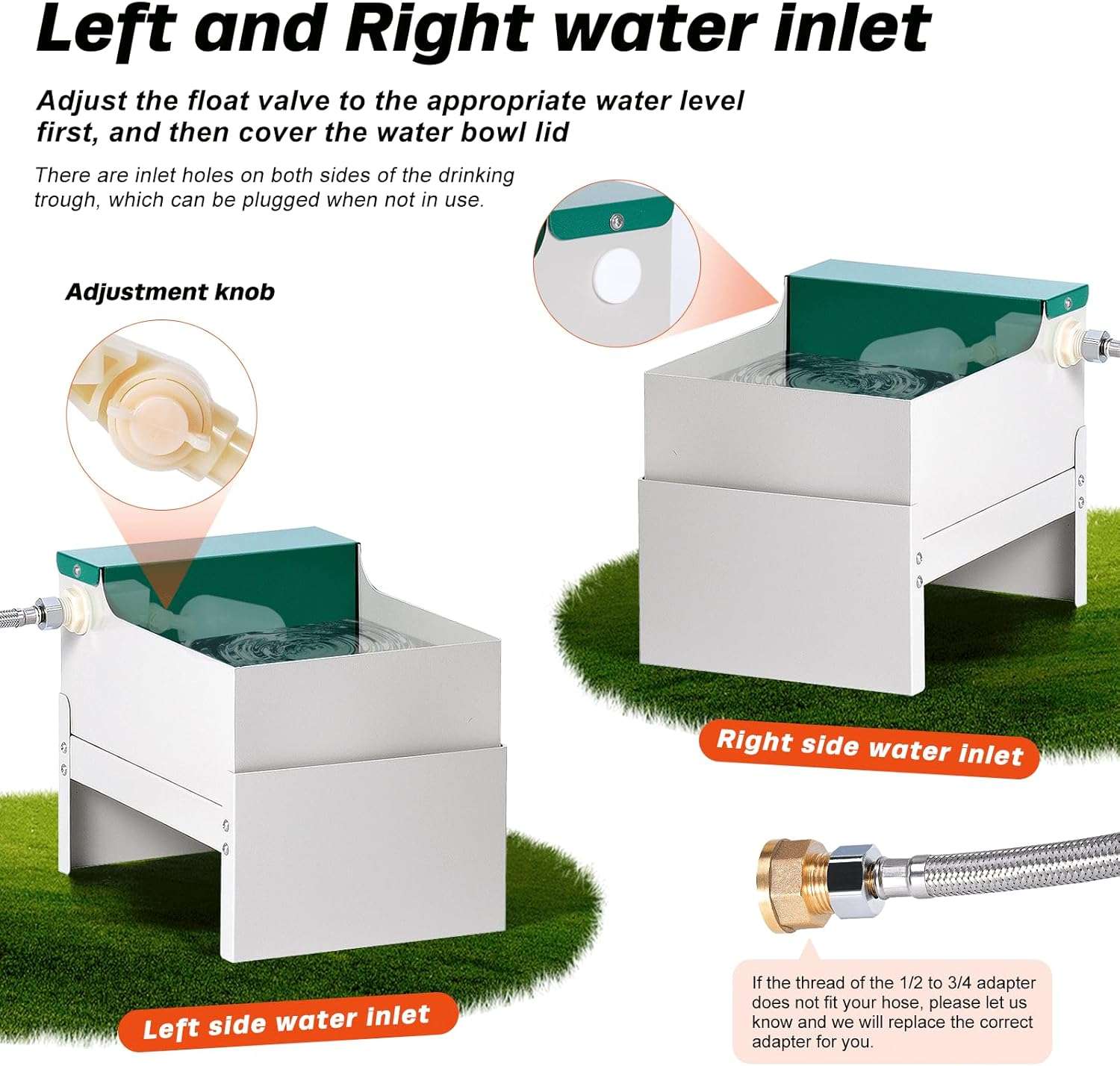 Left and Right water inlet

Adjust the float valve to the appropriate water level first, and then cover the water bowl lid

There are inlet holes on both sides of the drinking trough, which can be plugged when not in use.

Adjustment knob

Right side water inlet

Left side water inlet

If the thread of the 1/2 to 3/4 adapter does not fit your hose, please let us know and we will replace the correct adapter for you.