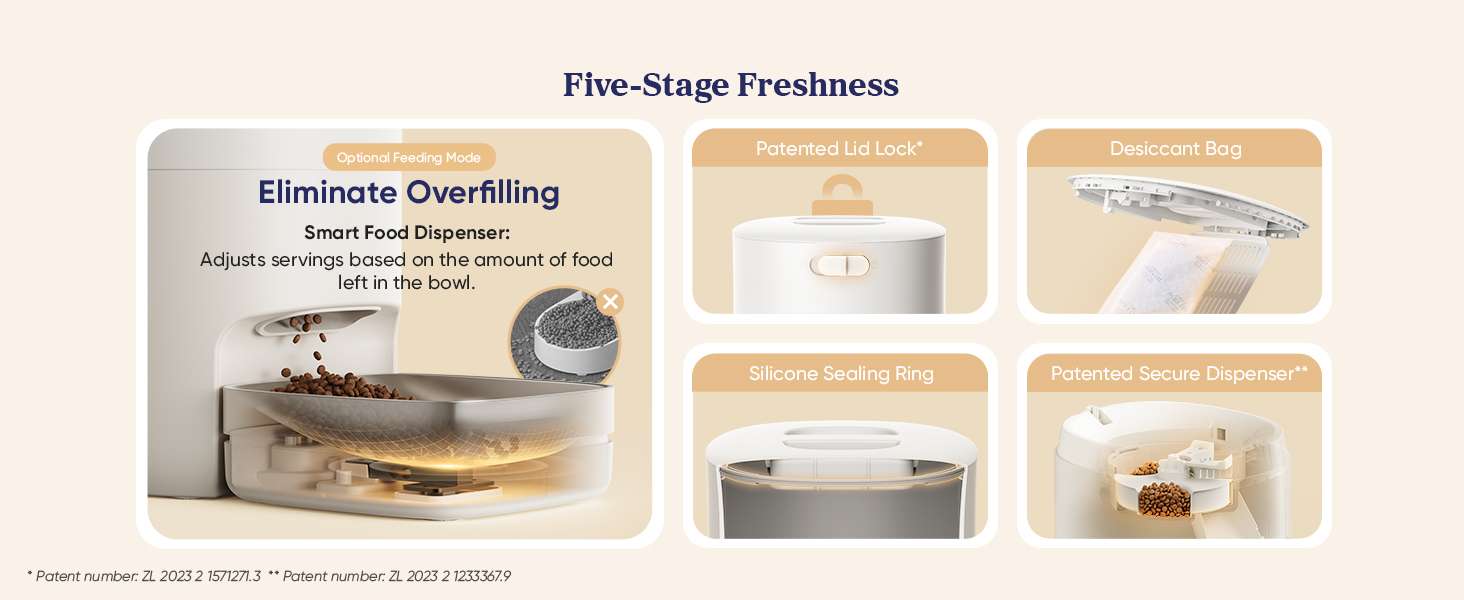 Five-Stage Freshness

Optional Feeding Mode

Eliminate Overfilling

Smart Food Dispenser:
Adjusts servings based on the amount of food left in the bowl.

Patented Lid Lock*

Desiccant Bag

Silicone Sealing Ring

Patented Secure Dispenser**

* Patent number: ZL 2023 2 1571271.3 ** Patent number: ZL 2023 2 1233367.9