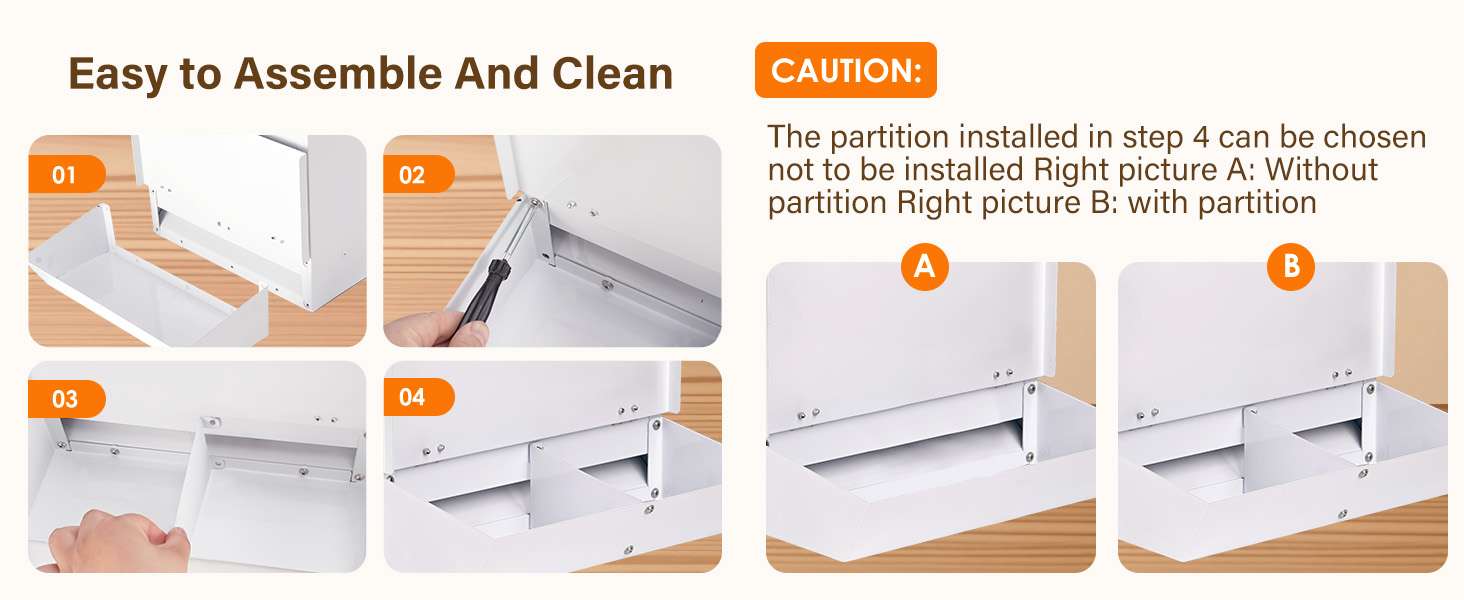 Easy to Assemble And Clean

01

02

03

04

CAUTION:

The partition installed in step 4 can be chosen not to be installed Right picture A: Without partition Right picture B: with partition

A

B