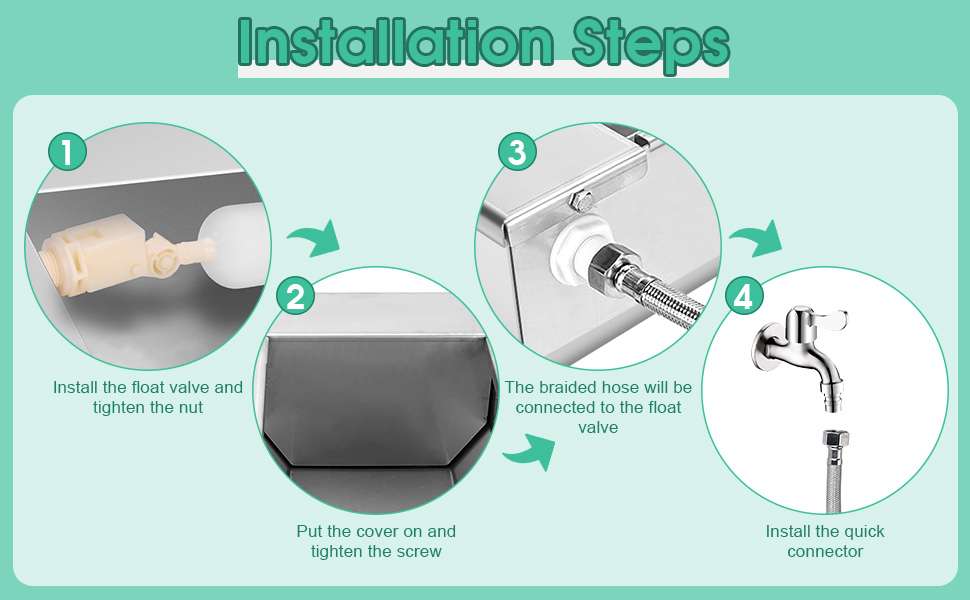 Installation Steps

1

Install the float valve and tighten the nut

2

Put the cover on and tighten the screw

3

The braided hose will be connected to the float valve

4

Install the quick connector