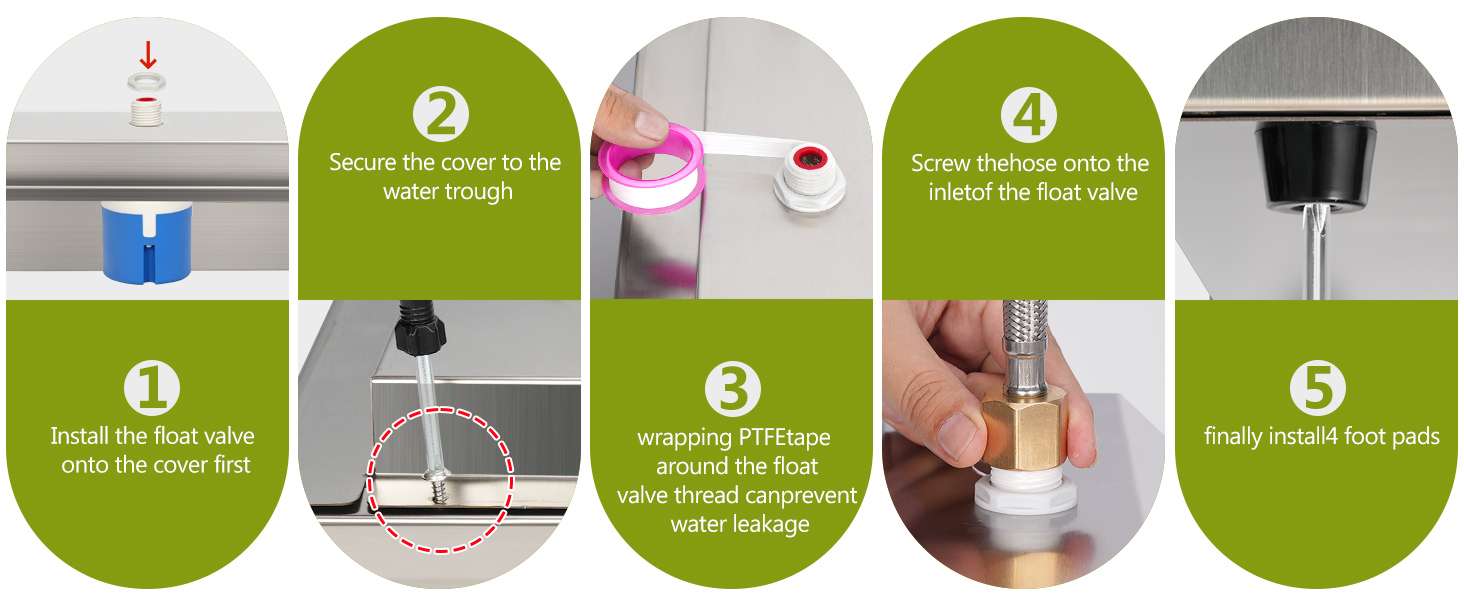 1
Install the float valve onto the cover first

2
Secure the cover to the water trough

3
wrapping PTFEtape around the float valve thread canprevent water leakage

4
Screw thehose onto the inletof the float valve

5
finally install4 foot pads