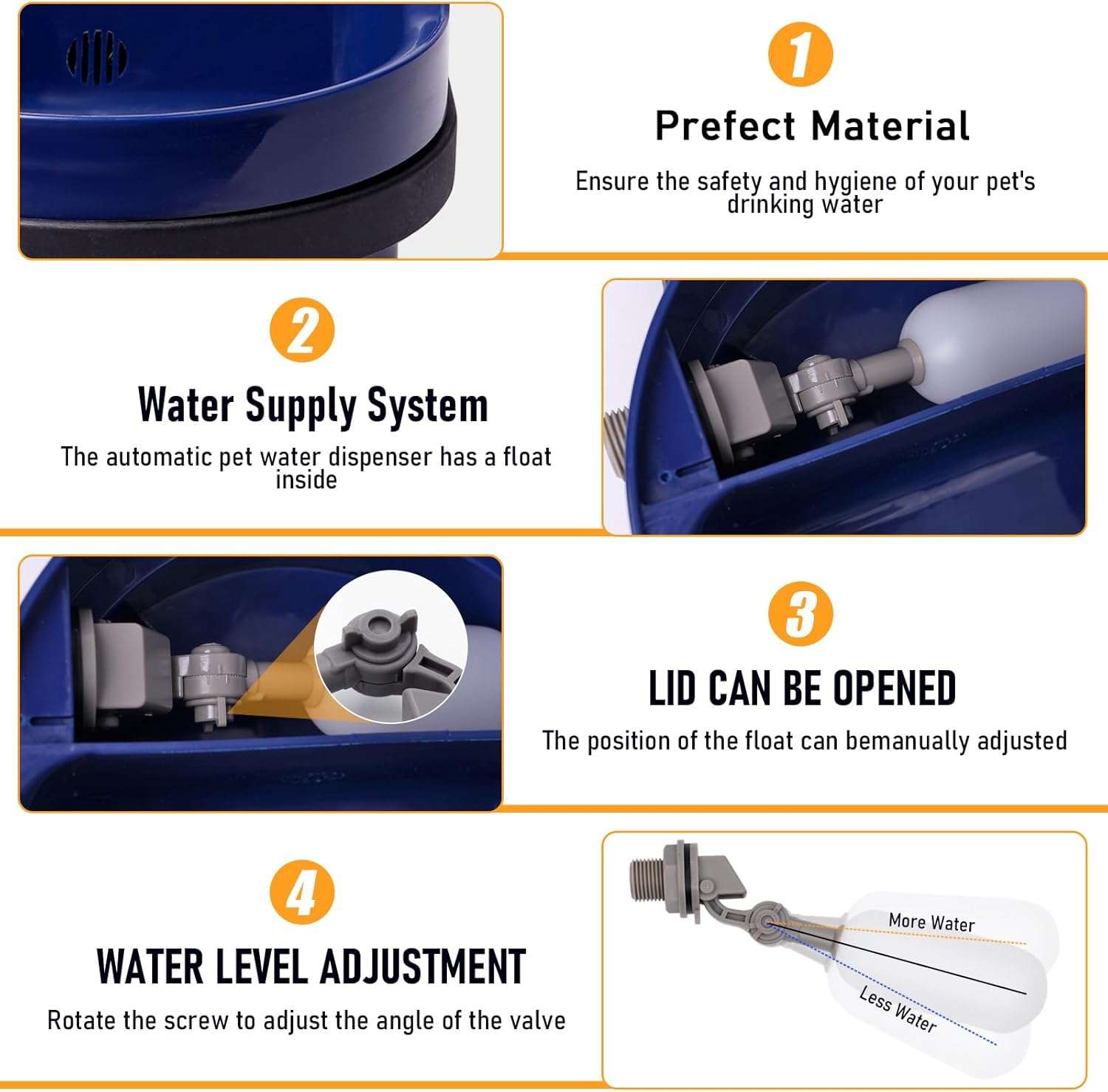 1

Prefect Material

Ensure the safety and hygiene of your pet's drinking water

2

Water Supply System

The automatic pet water dispenser has a float inside

3

LID CAN BE OPENED

The position of the float can bemanually adjusted

4

WATER LEVEL ADJUSTMENT

Rotate the screw to adjust the angle of the valve

More Water

Less Water