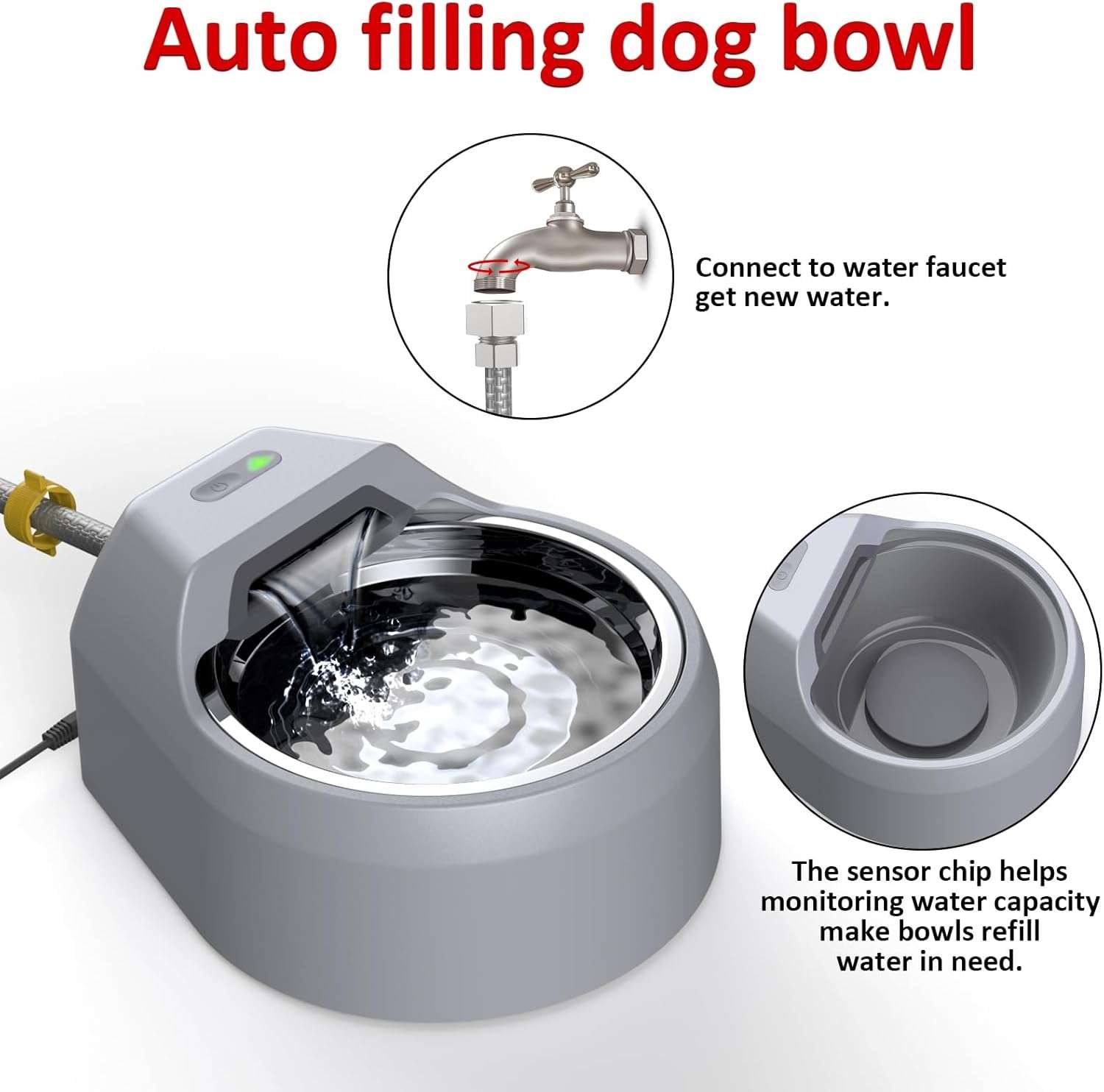 Auto filling dog bowl

Connect to water faucet get new water.

The sensor chip helps monitoring water capacity make bowls refill water in need.