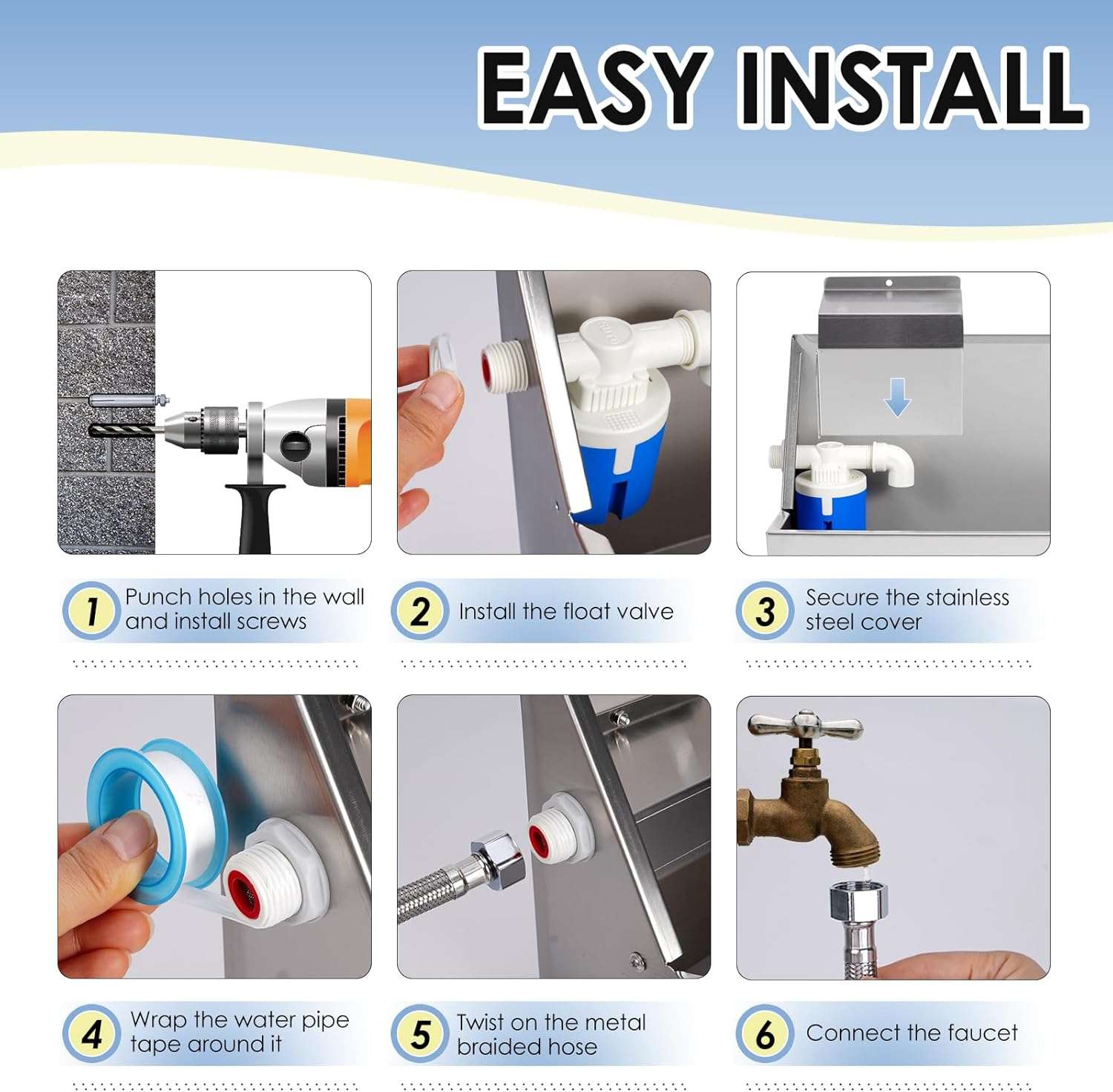 EASY INSTALL

1 Punch holes in the wall and install screws

2 Install the float valve

3 Secure the stainless steel cover

4 Wrap the water pipe tape around it

5 Twist on the metal braided hose

6 Connect the faucet