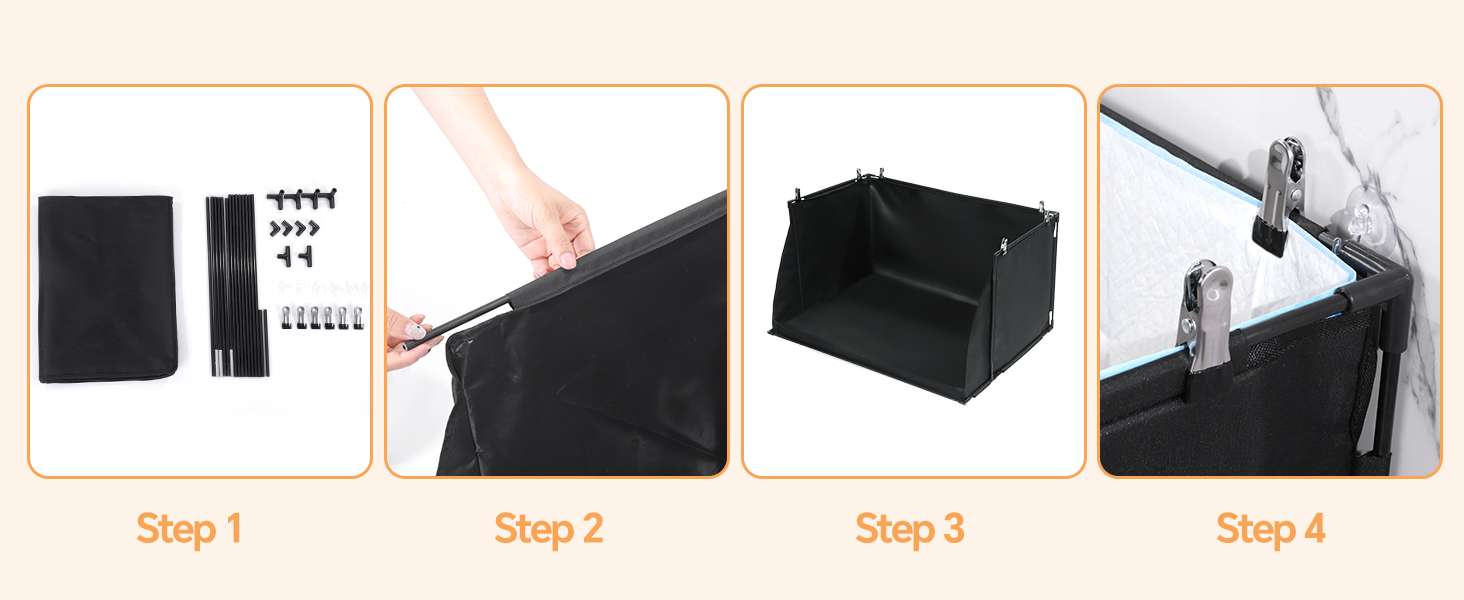 Step 1

Step 2

Step 3

Step 4