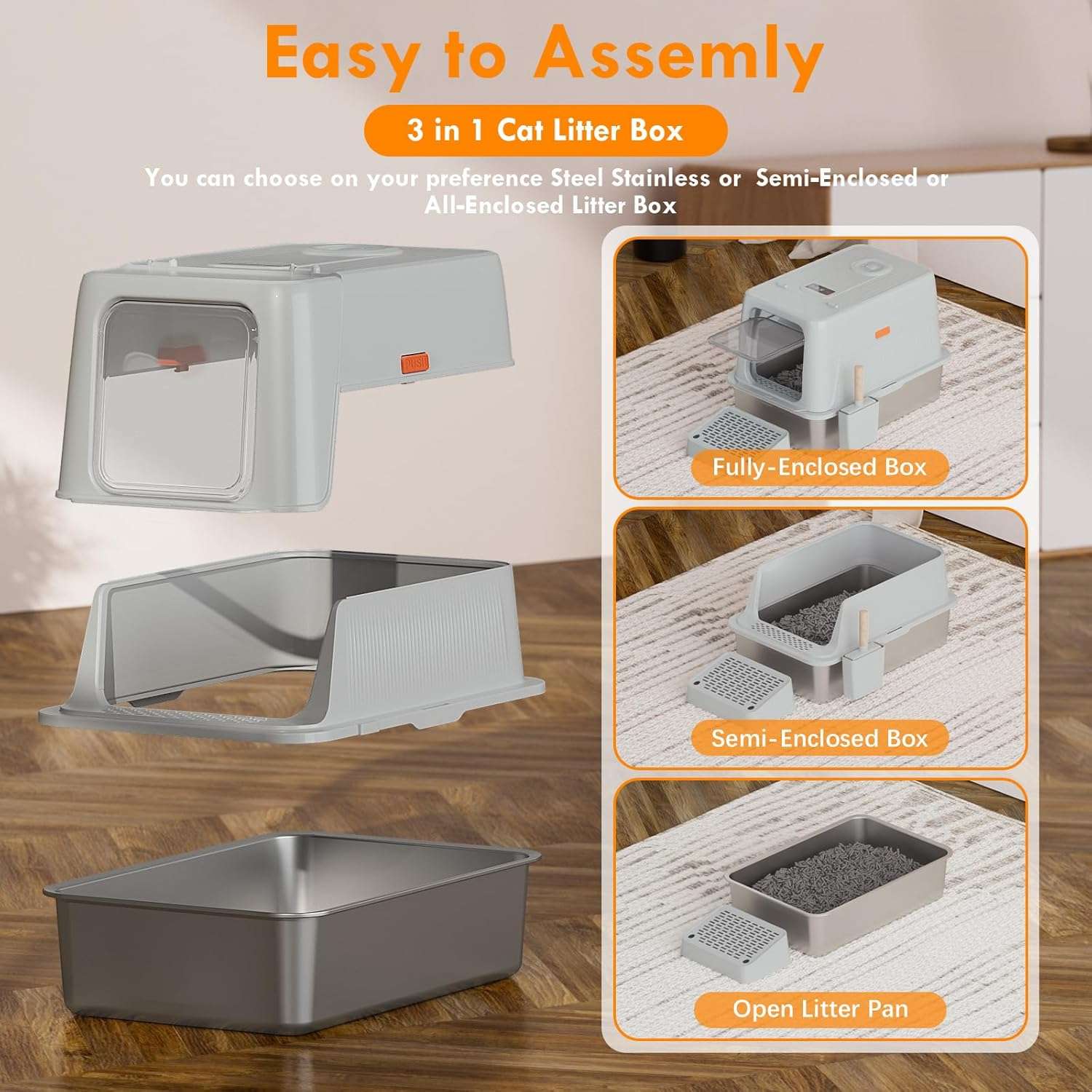 Easy to Assemly

3 in 1 Cat Litter Box

You can choose on your preference Steel Stainless or Semi-Enclosed or All-Enclosed Litter Box

PUSH

Fully-Enclosed Box

Semi-Enclosed Box

Open Litter Pan