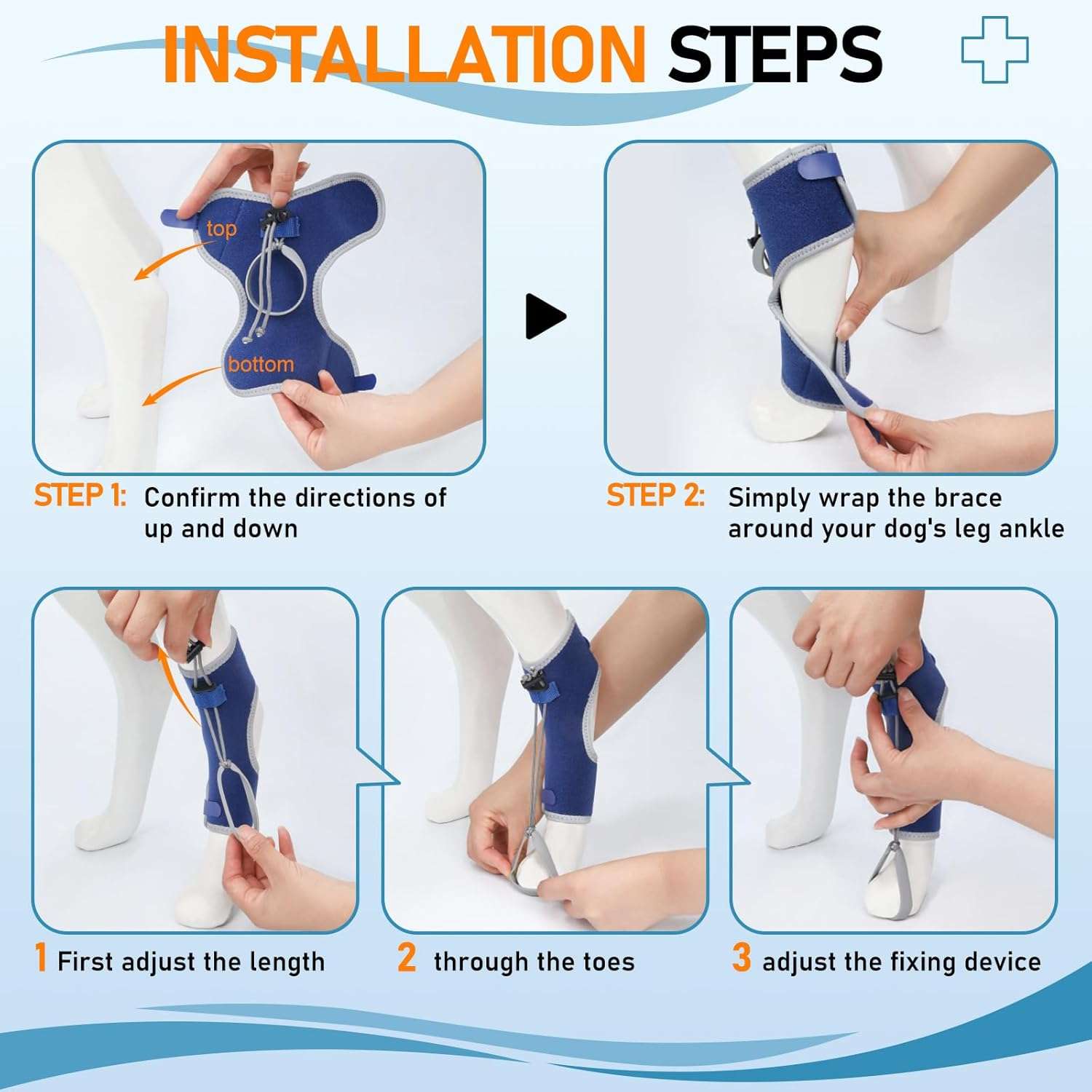 INSTALLATION STEPS

top

bottom

STEP 1: Confirm the directions of up and down

STEP 2: Simply wrap the brace around your dog's leg ankle

1 First adjust the length

2 through the toes

3 adjust the fixing device