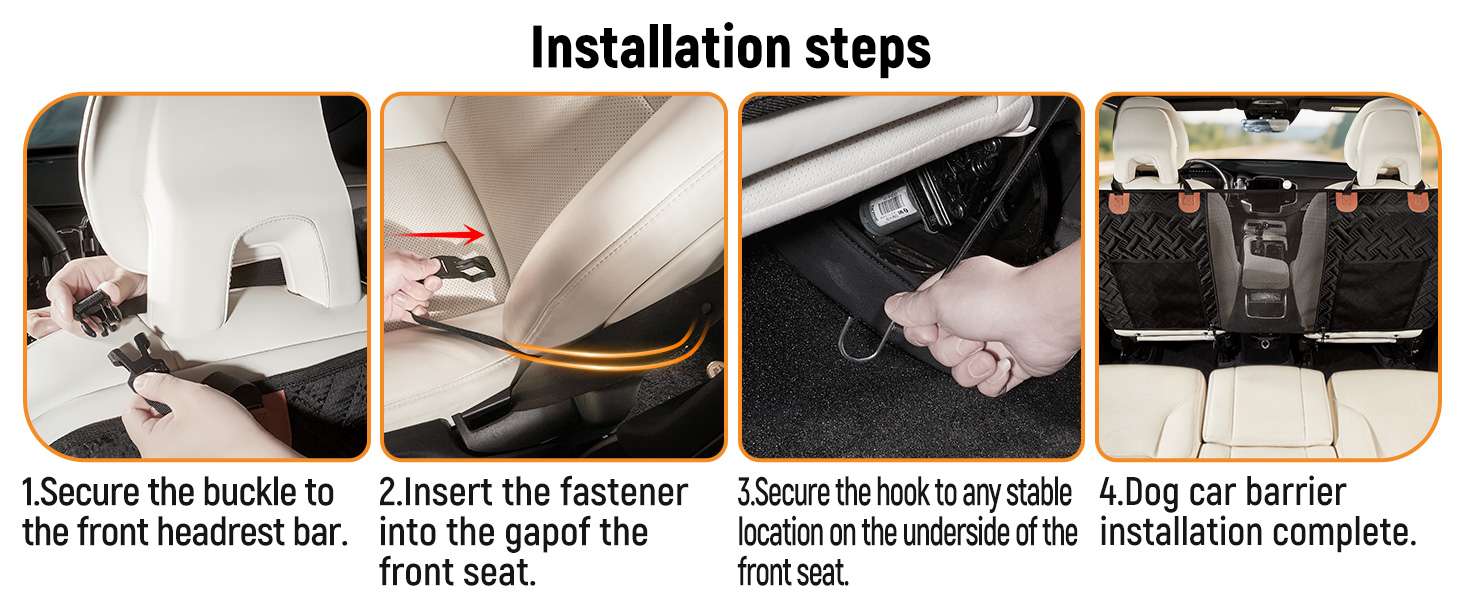 Installation steps

1.Secure the buckle to the front headrest bar.

2.Insert the fastener into the gapof the front seat.

3.Secure the hook to any stable location on the underside of the front seat.

4.Dog car barrier installation complete.