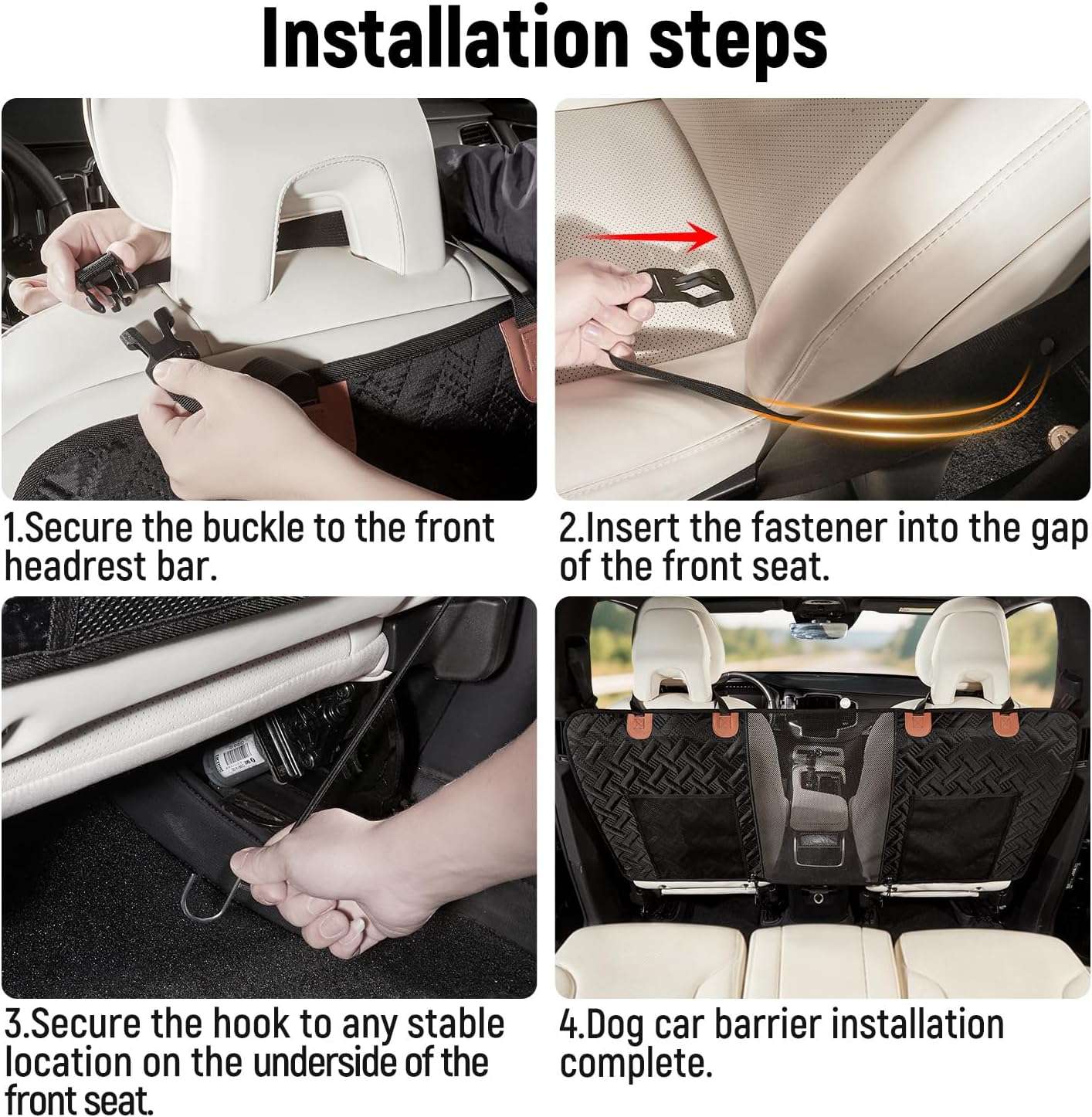 Installation steps

1.Secure the buckle to the front headrest bar.

2.Insert the fastener into the gap of the front seat.

3.Secure the hook to any stable location on the underside of the front seat.

4.Dog car barrier installation complete.