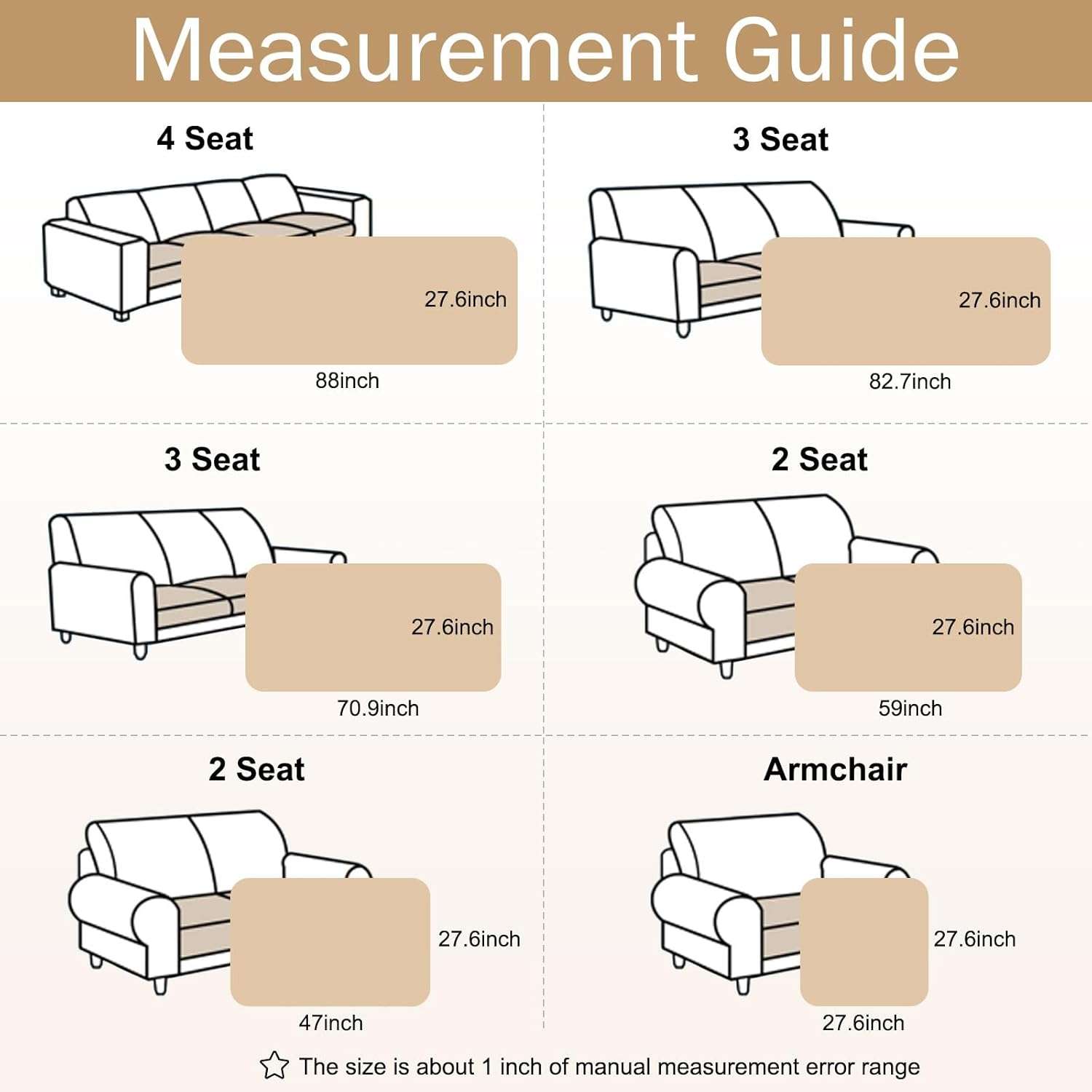 Measurement Guide

4 Seat

27.6inch

88inch

3 Seat

27.6inch

82.7inch

3 Seat

27.6inch

70.9inch

2 Seat

27.6inch

59inch

2 Seat

27.6inch

47inch

Armchair

27.6inch

27.6inch

The size is about 1 inch of manual measurement error range