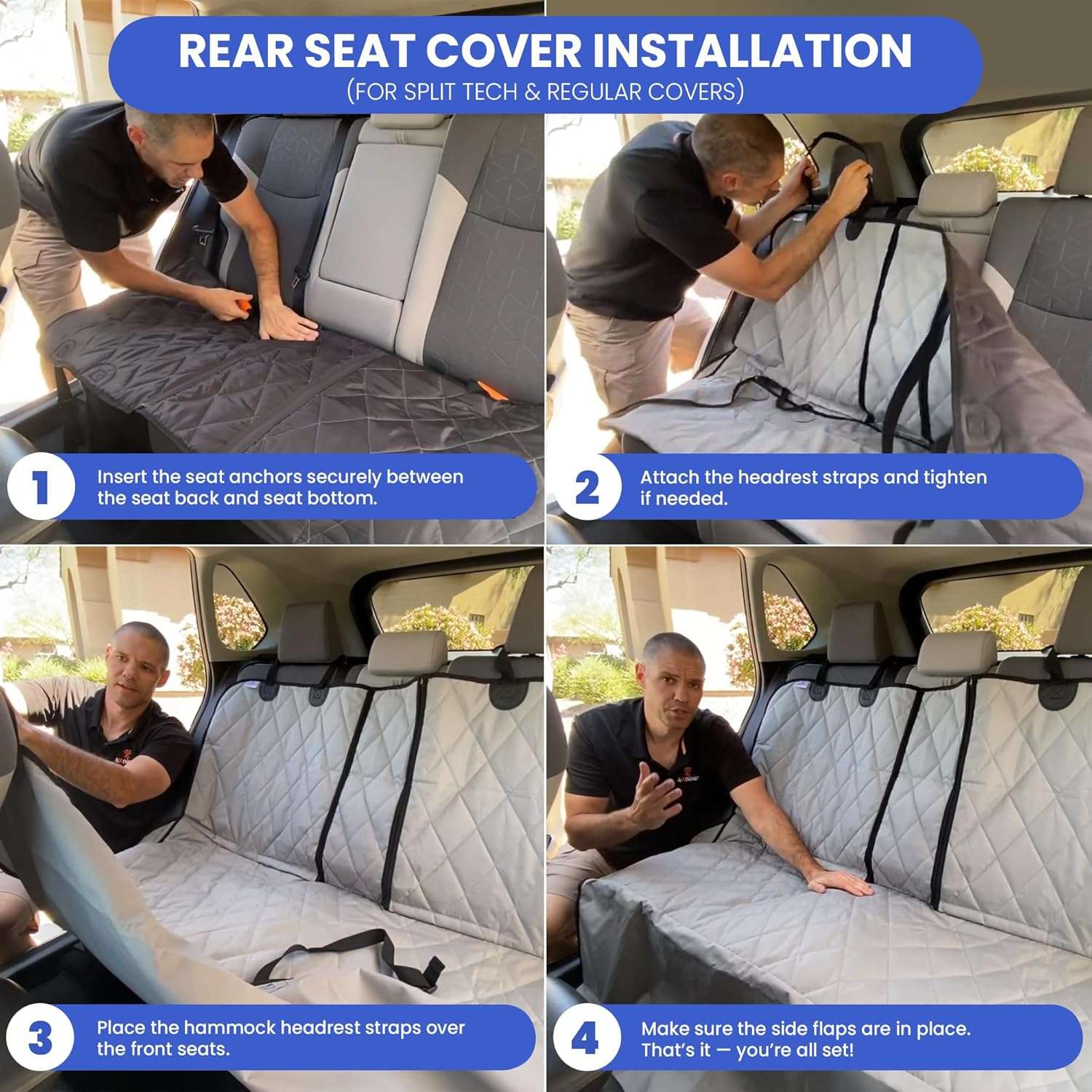 REAR SEAT COVER INSTALLATION
(FOR SPLIT TECH & REGULAR COVERS)

1 Insert the seat anchors securely between the seat back and seat bottom.

2 Attach the headrest straps and tighten if needed.

3 Place the hammock headrest straps over the front seats.

4 Make sure the side flaps are in place. That's it — you're all set!