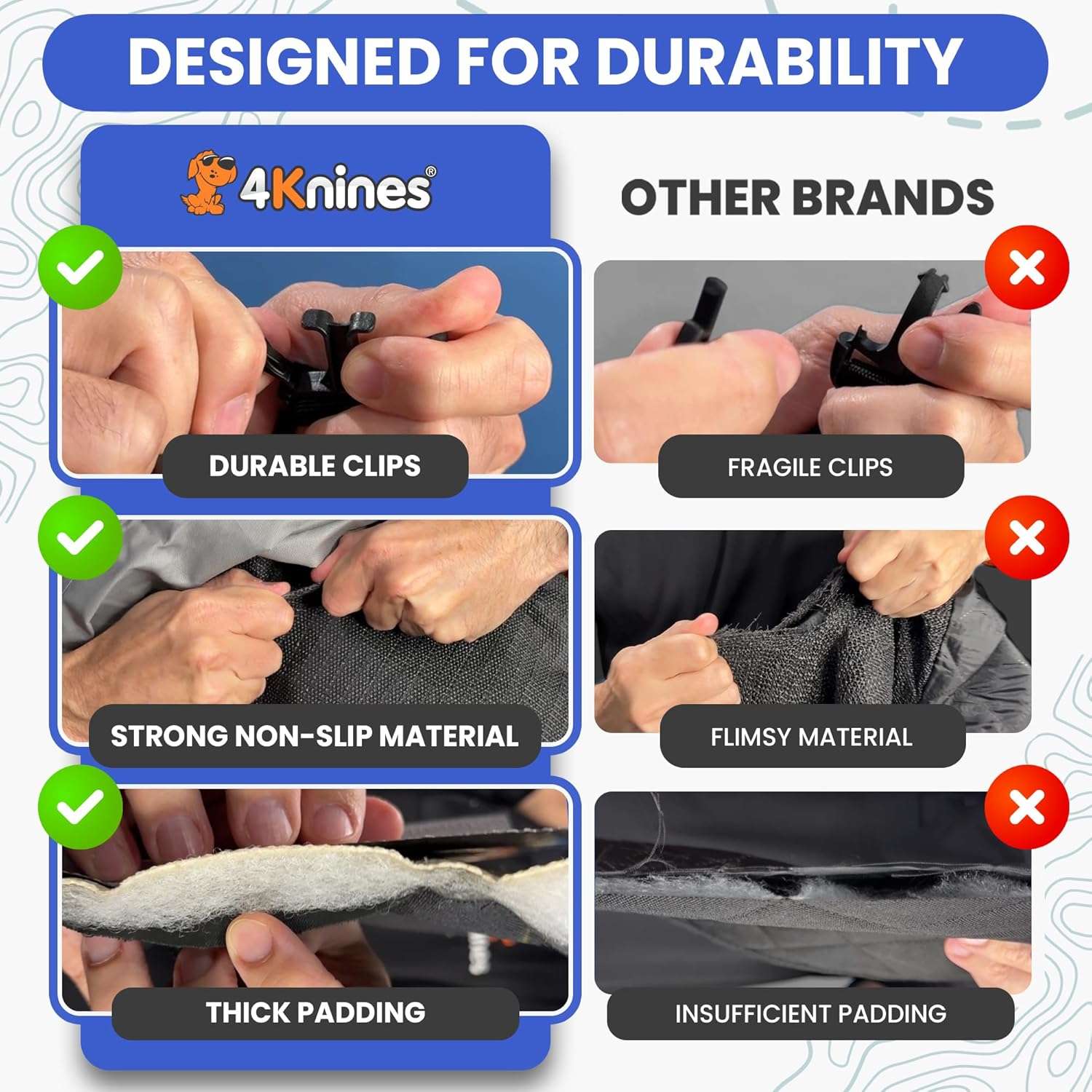 DESIGNED FOR DURABILITY

4Knines®

DURABLE CLIPS

STRONG NON-SLIP MATERIAL

THICK PADDING

OTHER BRANDS

FRAGILE CLIPS

FLIMSY MATERIAL

INSUFFICIENT PADDING