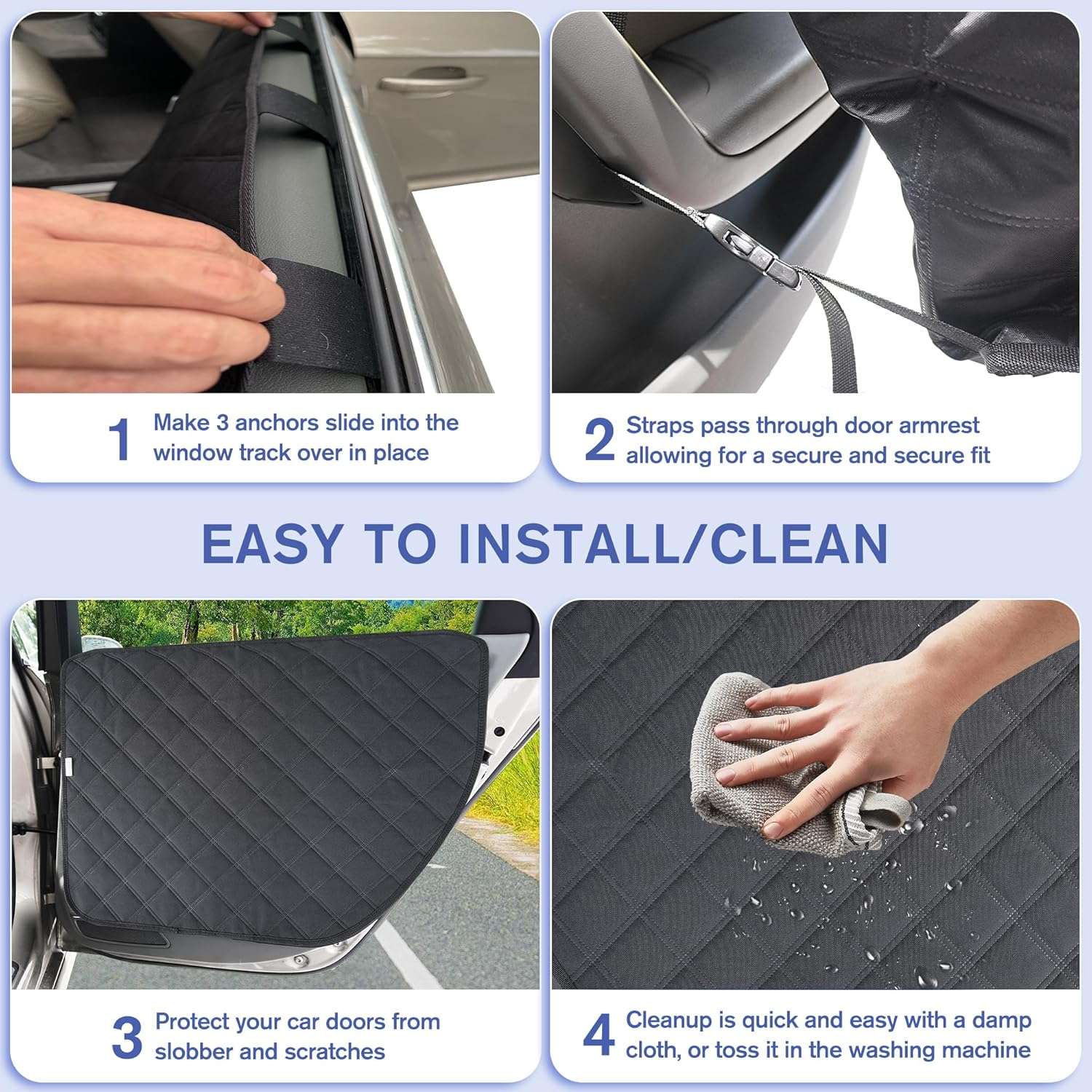 1 Make 3 anchors slide into the window track over in place

2 Straps pass through door armrest allowing for a secure and secure fit

EASY TO INSTALL/CLEAN

3 Protect your car doors from slobber and scratches

4 Cleanup is quick and easy with a damp cloth, or toss it in the washing machine