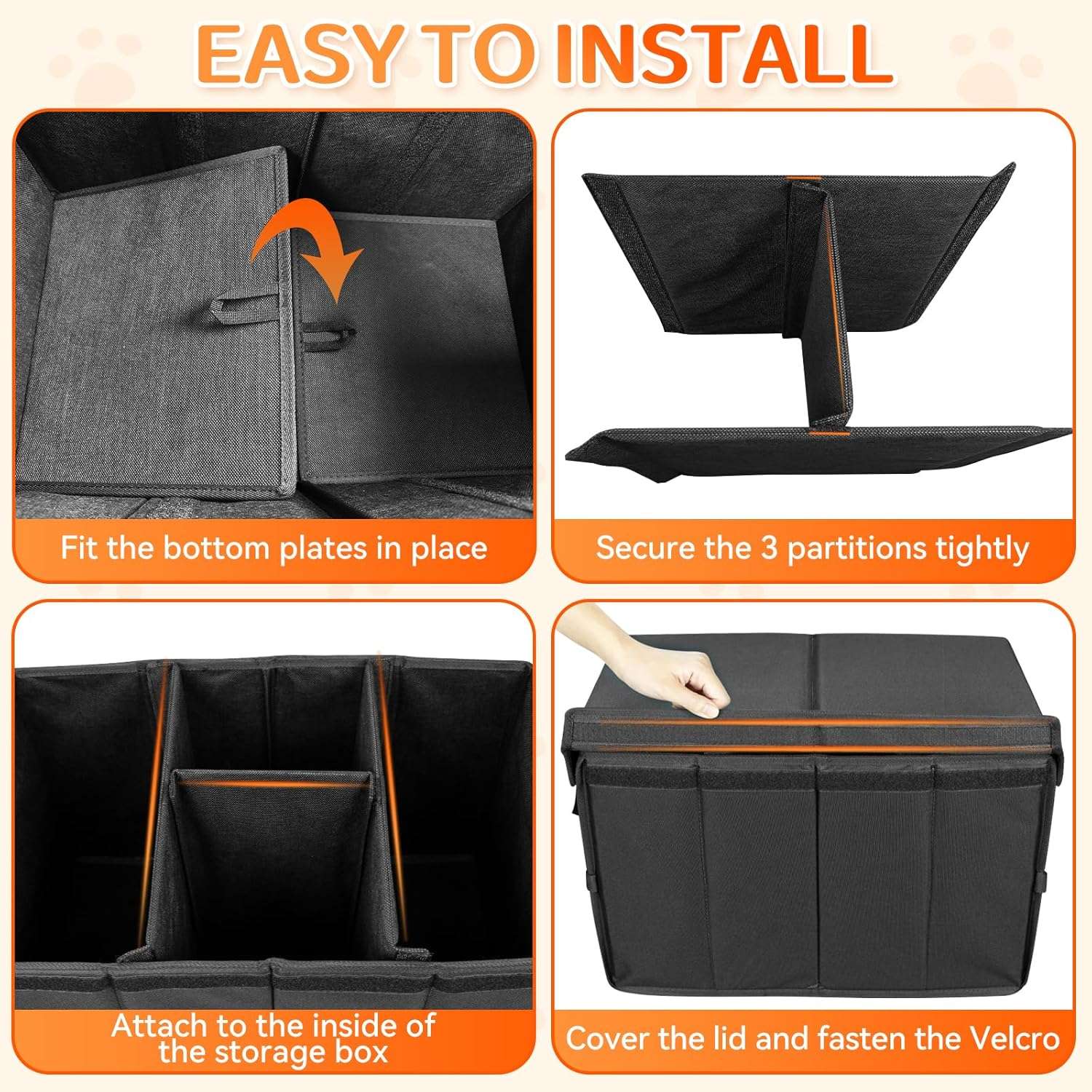 EASY TO INSTALL

Fit the bottom plates in place

Secure the 3 partitions tightly

Attach to the inside of the storage box

Cover the lid and fasten the Velcro