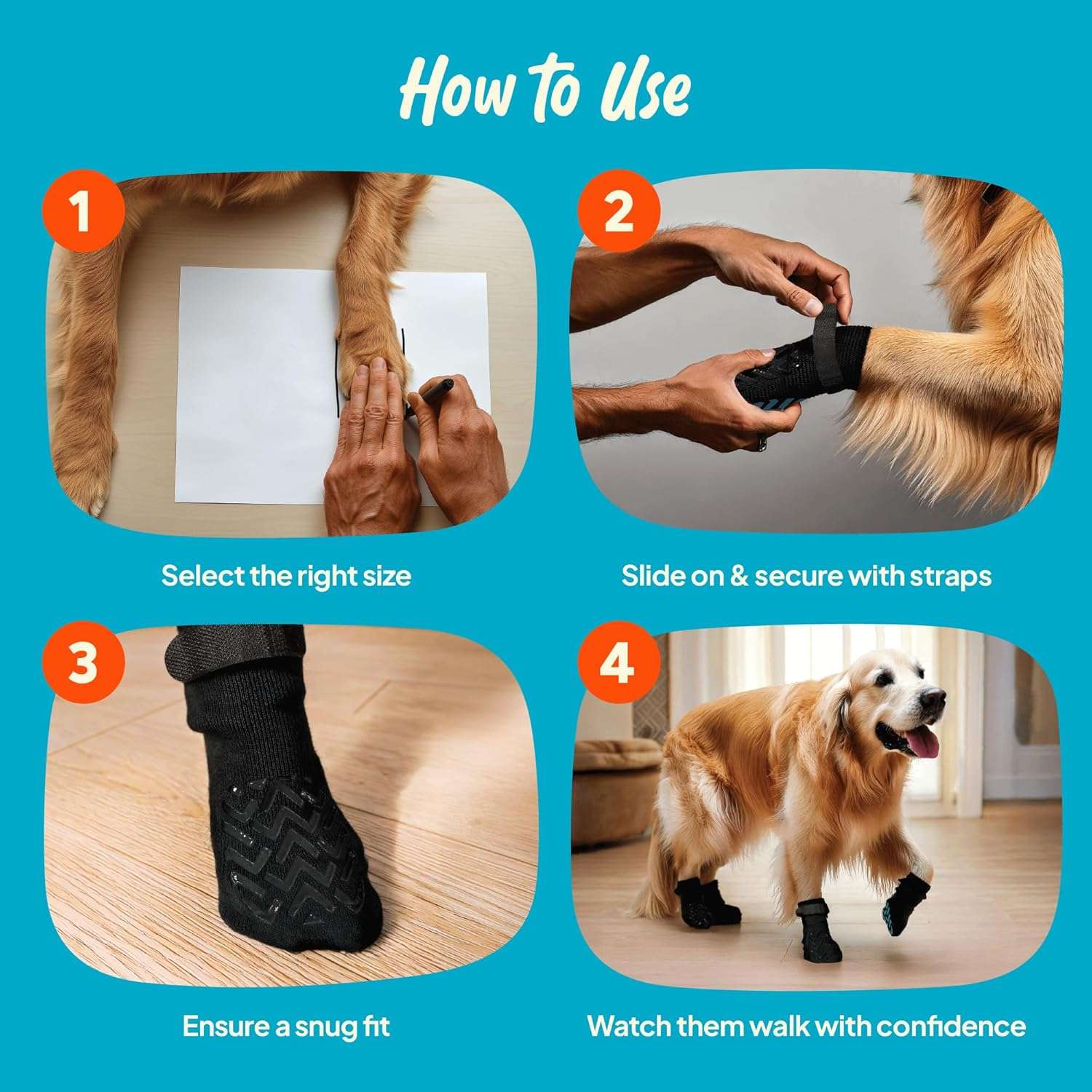 How to Use

1

Select the right size

2

Slide on & secure with straps

3

Ensure a snug fit

4

Watch them walk with confidence