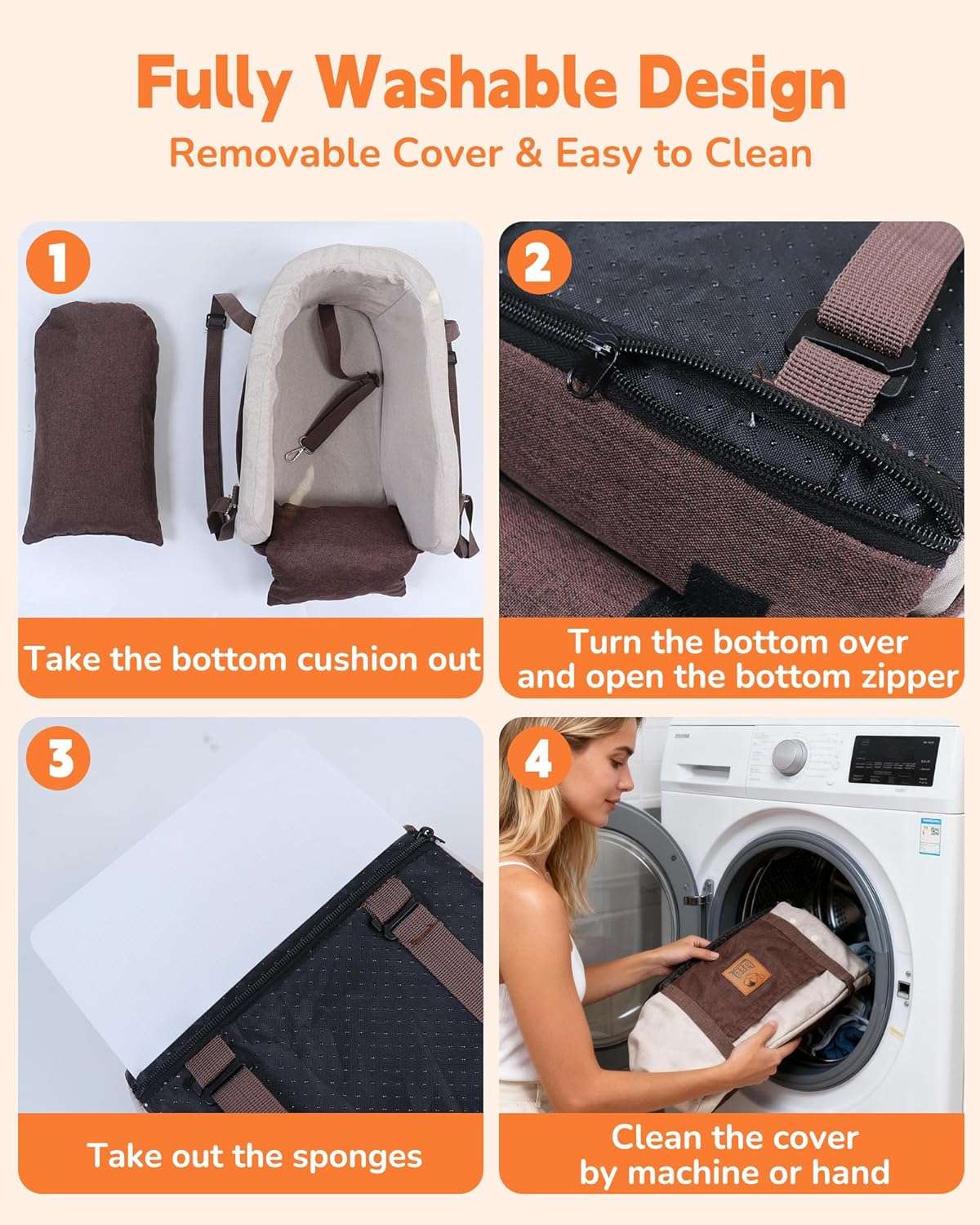 Fully Washable Design

Removable Cover & Easy to Clean

1

Take the bottom cushion out

2

Turn the bottom over and open the bottom zipper

3

Take out the sponges

4

Clean the cover by machine or hand