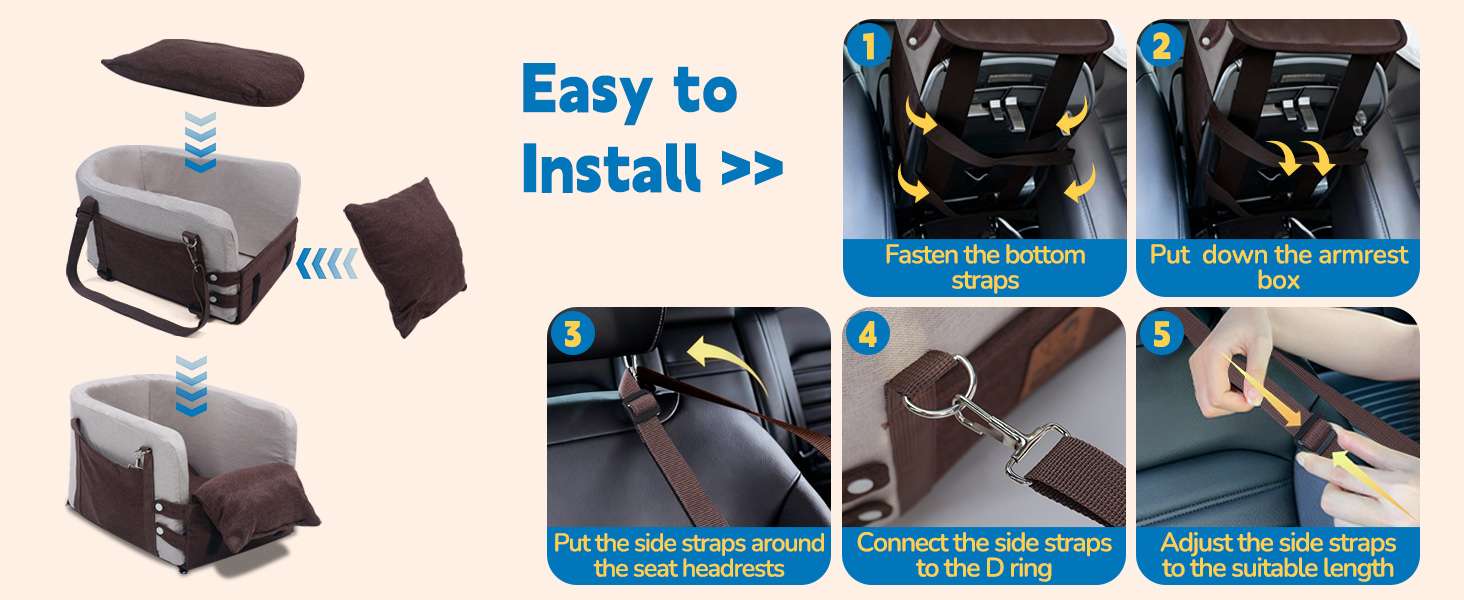 Easy to Install >>

1
Fasten the bottom straps

2
Put down the armrest box

3
Put the side straps around the seat headrests

4
Connect the side straps to the D ring

5
Adjust the side straps to the suitable length